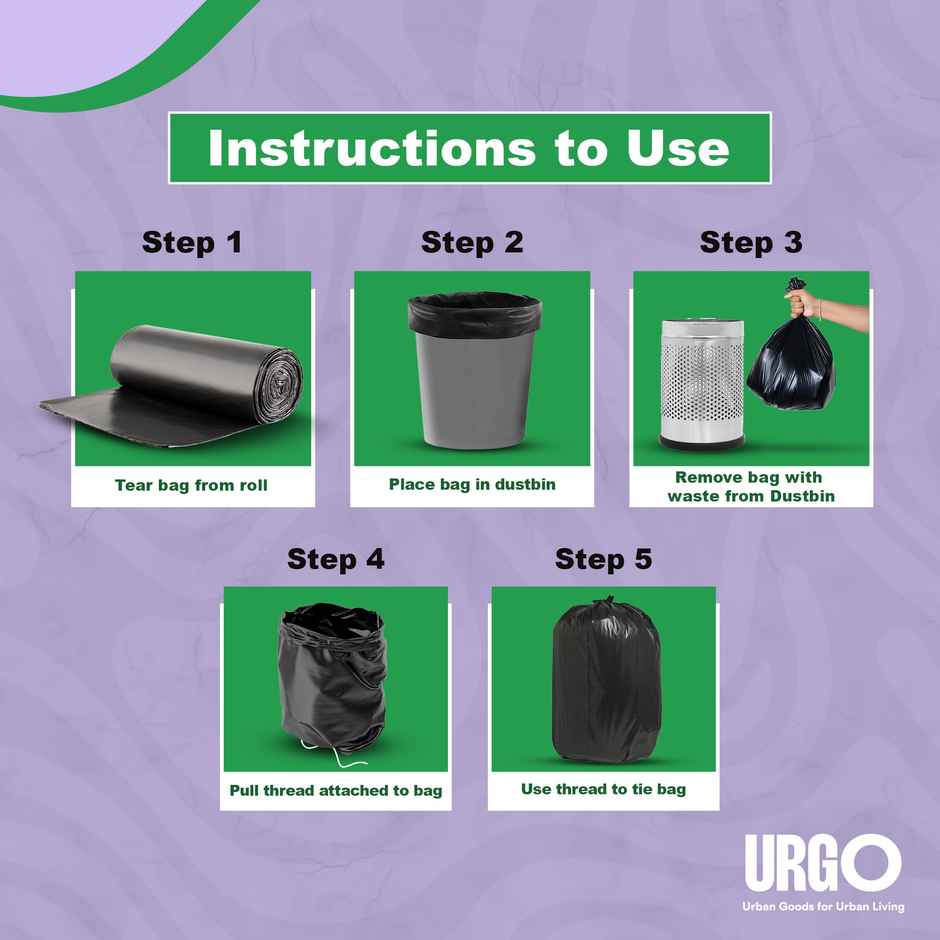 Instructions to Use

Step 1

Tear bag from roll

Step 2

Place bag in dustbin

Step 3

Remove bag with waste from Dustbin

Step 4

Pull thread attached to bag

Step 5

Use thread to tie bag

URGO
Urban Goods for Urban Living