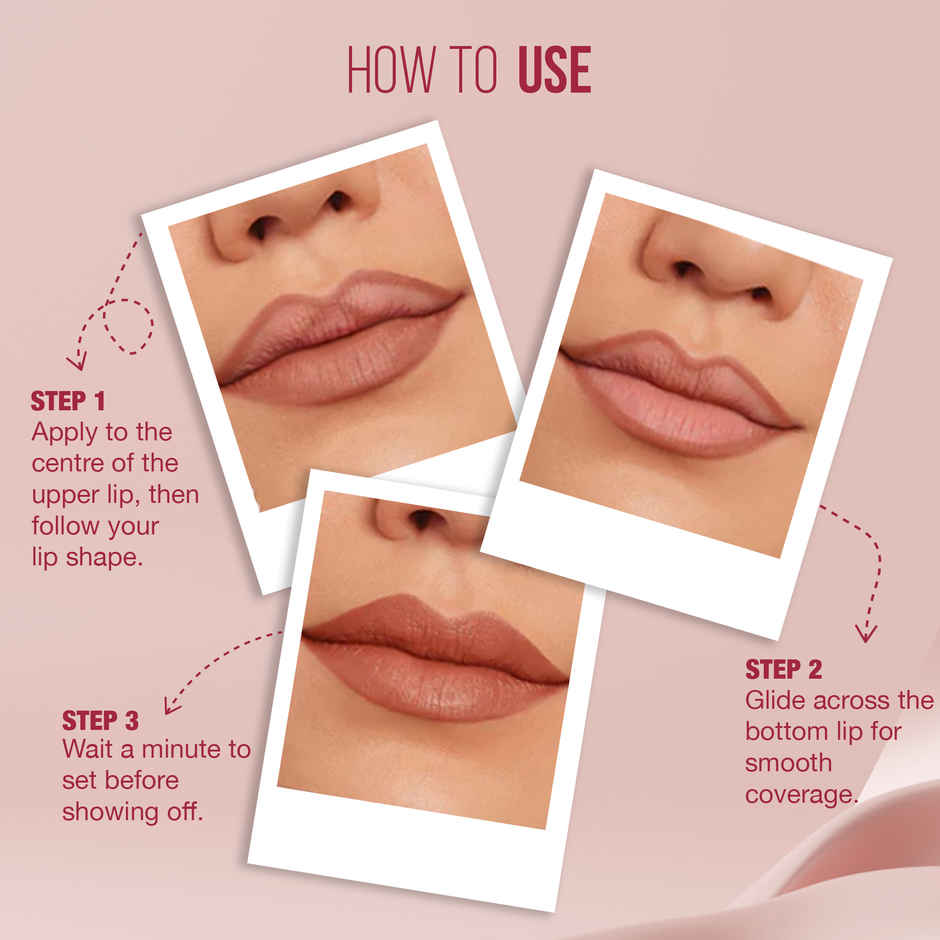 HOW TO USE

STEP 1
Apply to the centre of the upper lip, then follow your lip shape.

STEP 2
Glide across the bottom lip for smooth coverage.

STEP 3
Wait a minute to set before showing off.