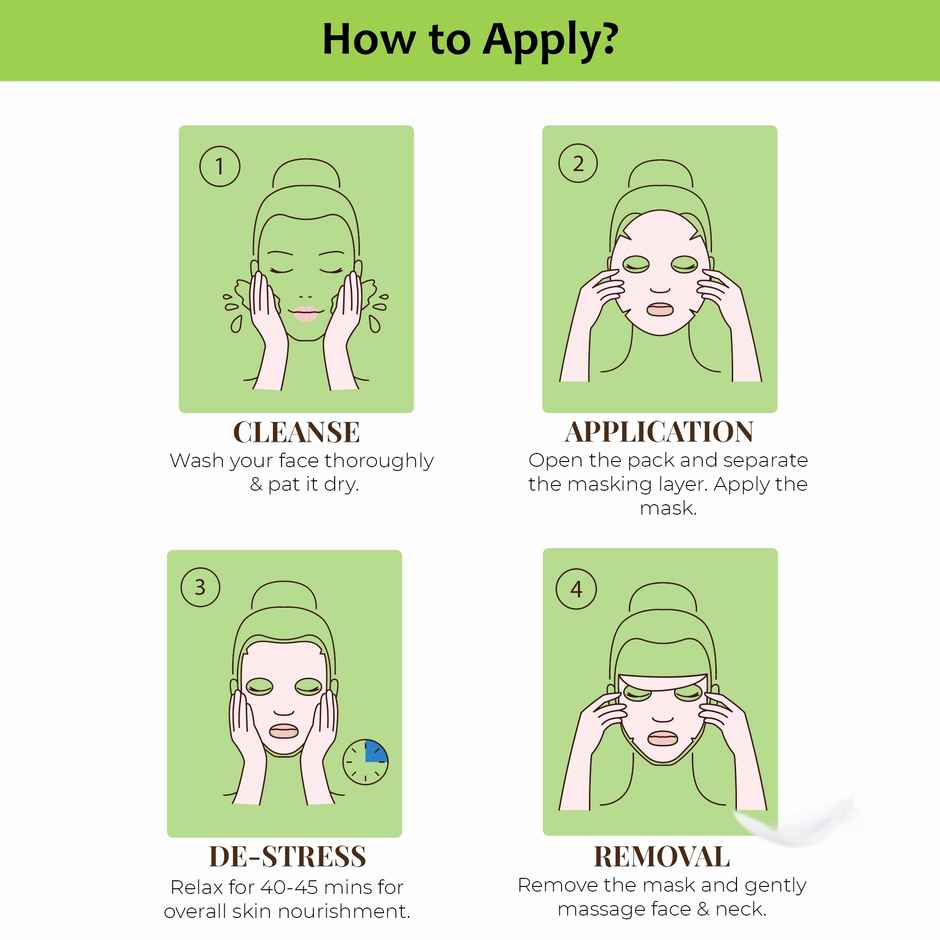 How to Apply?

1

CLEANSE
Wash your face thoroughly & pat it dry.

2

APPLICATION
Open the pack and separate the masking layer. Apply the mask.

3

DE-STRESS
Relax for 40-45 mins for overall skin nourishment.

4

REMOVAL
Remove the mask and gently massage face & neck.