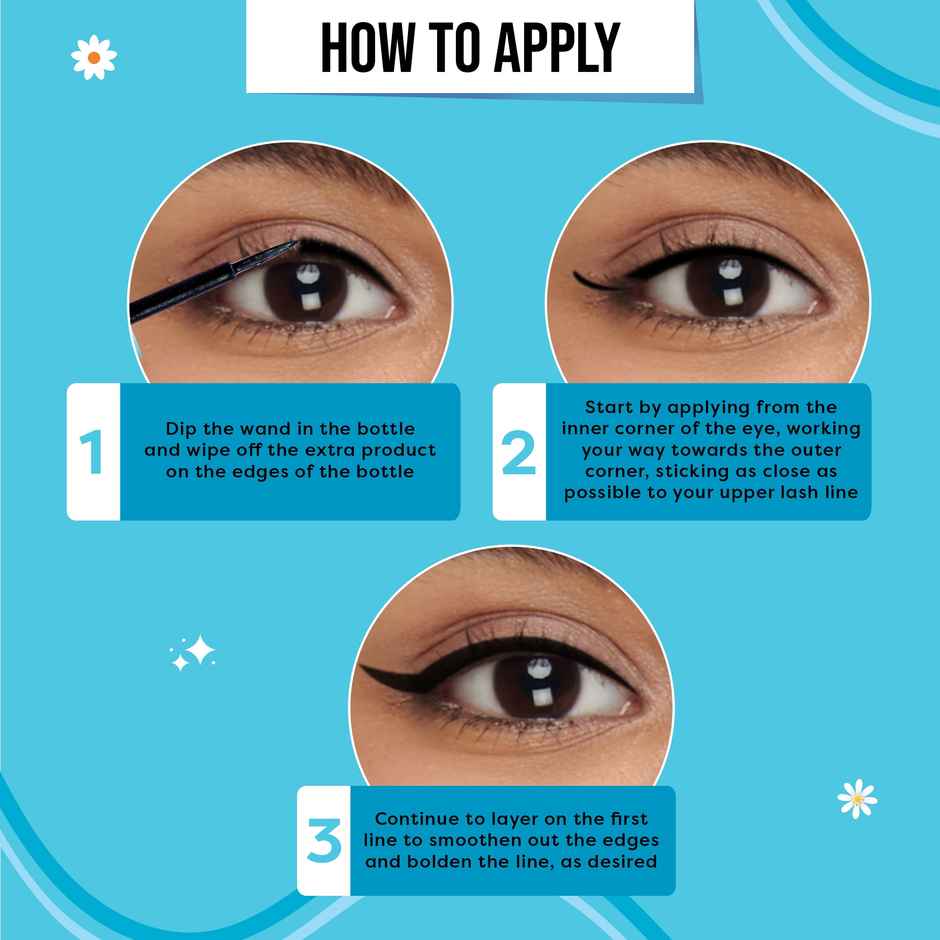 HOW TO APPLY

1 Dip the wand in the bottle and wipe off the extra product on the edges of the bottle

2 Start by applying from the inner corner of the eye, working your way towards the outer corner, sticking as close as possible to your upper lash line

3 Continue to layer on the first line to smoothen out the edges and bolden the line, as desired