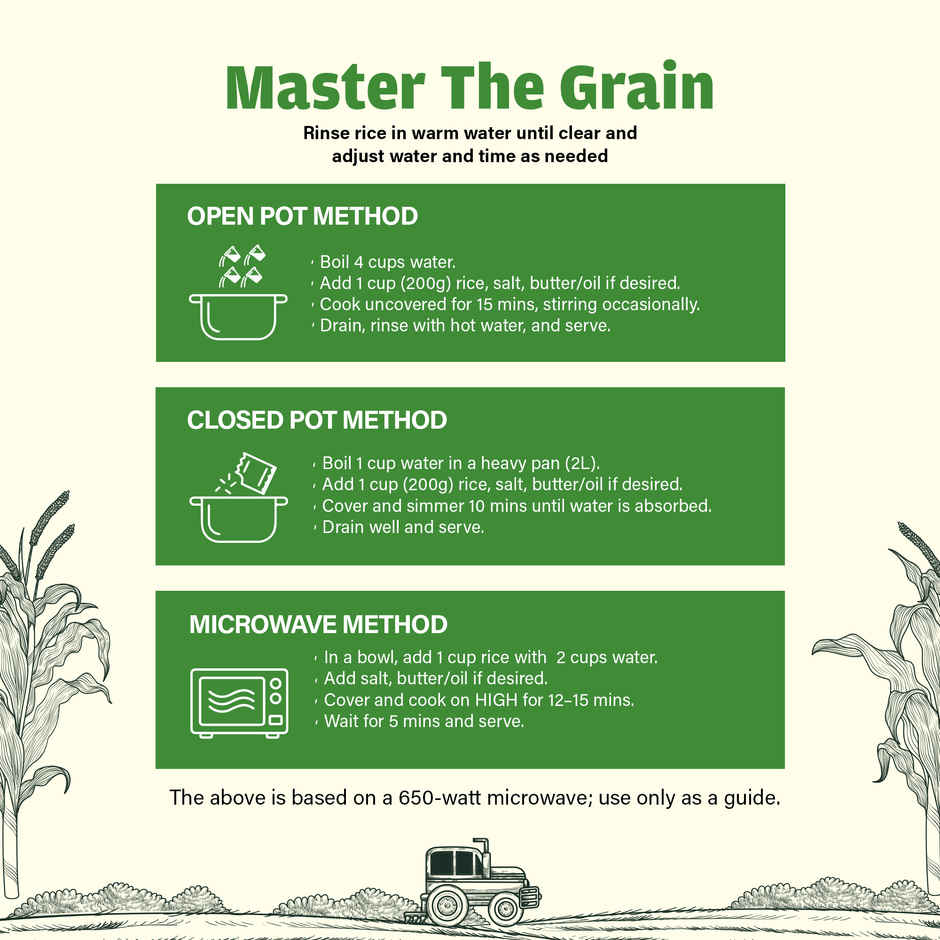 Master The Grain

Rinse rice in warm water until clear and adjust water and time as needed

OPEN POT METHOD

· Boil 4 cups water.
· Add 1 cup (200g) rice, salt, butter/oil if desired.
· Cook uncovered for 15 mins, stirring occasionally.
· Drain, rinse with hot water, and serve.

CLOSED POT METHOD

· Boil 1 cup water in a heavy pan (2L).
· Add 1 cup (200g) rice, salt, butter/oil if desired.
· Cover and simmer 10 mins until water is absorbed.
· Drain well and serve.

MICROWAVE METHOD

· In a bowl, add 1 cup rice with 2 cups water.
· Add salt, butter/oil if desired.
· Cover and cook on HIGH for 12–15 mins.
· Wait for 5 mins and serve.

The above is based on a 650-watt microwave; use only as a guide.