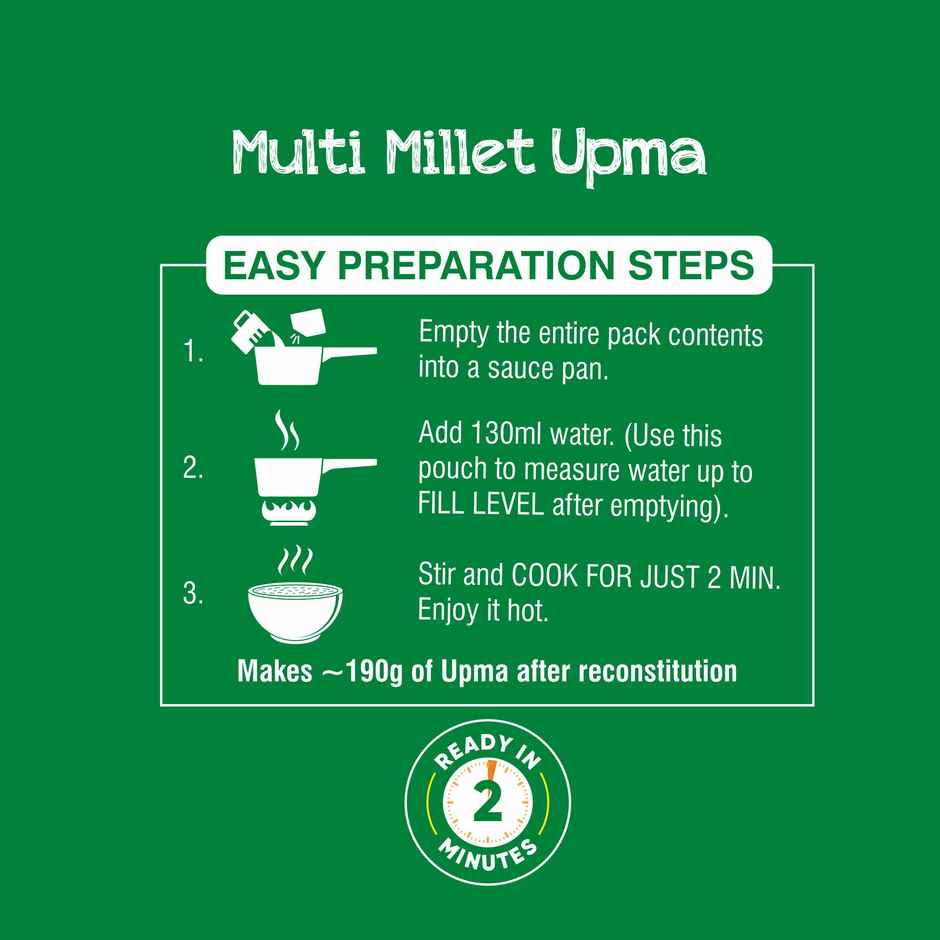 Multi Millet Upma

EASY PREPARATION STEPS

1. Empty the entire pack contents into a sauce pan.

2. Add 130ml water. (Use this pouch to measure water up to FILL LEVEL after emptying).

3. Stir and COOK FOR JUST 2 MIN. Enjoy it hot.

Makes ~190g of Upma after reconstitution

READY IN 2 MINUTES