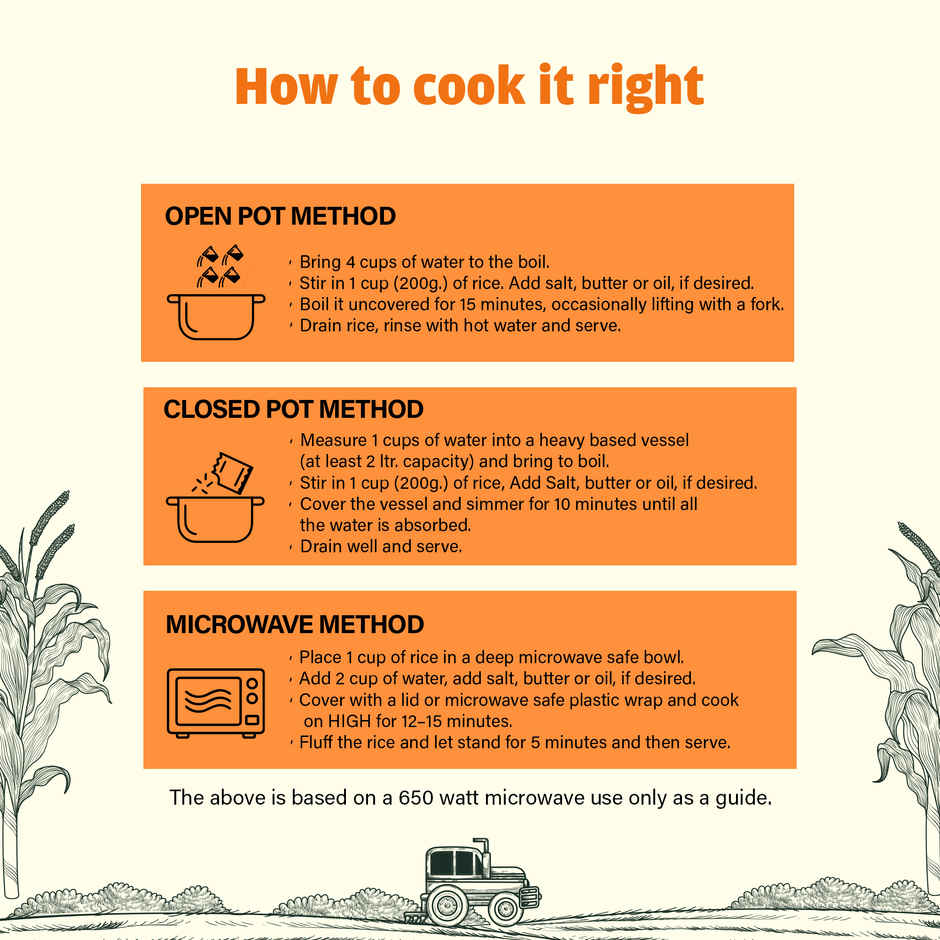 How to cook it right

OPEN POT METHOD

• Bring 4 cups of water to the boil.
• Stir in 1 cup (200g.) of rice. Add salt, butter or oil, if desired.
• Boil it uncovered for 15 minutes, occasionally lifting with a fork.
• Drain rice, rinse with hot water and serve.

CLOSED POT METHOD

• Measure 1 cups of water into a heavy based vessel (at least 2 ltr. capacity) and bring to boil.
• Stir in 1 cup (200g.) of rice, Add Salt, butter or oil, if desired.
• Cover the vessel and simmer for 10 minutes until all the water is absorbed.
• Drain well and serve.

MICROWAVE METHOD

• Place 1 cup of rice in a deep microwave safe bowl.
• Add 2 cup of water, add salt, butter or oil, if desired.
• Cover with a lid or microwave safe plastic wrap and cook on HIGH for 12–15 minutes.
• Fluff the rice and let stand for 5 minutes and then serve.

The above is based on a 650 watt microwave use only as a guide.