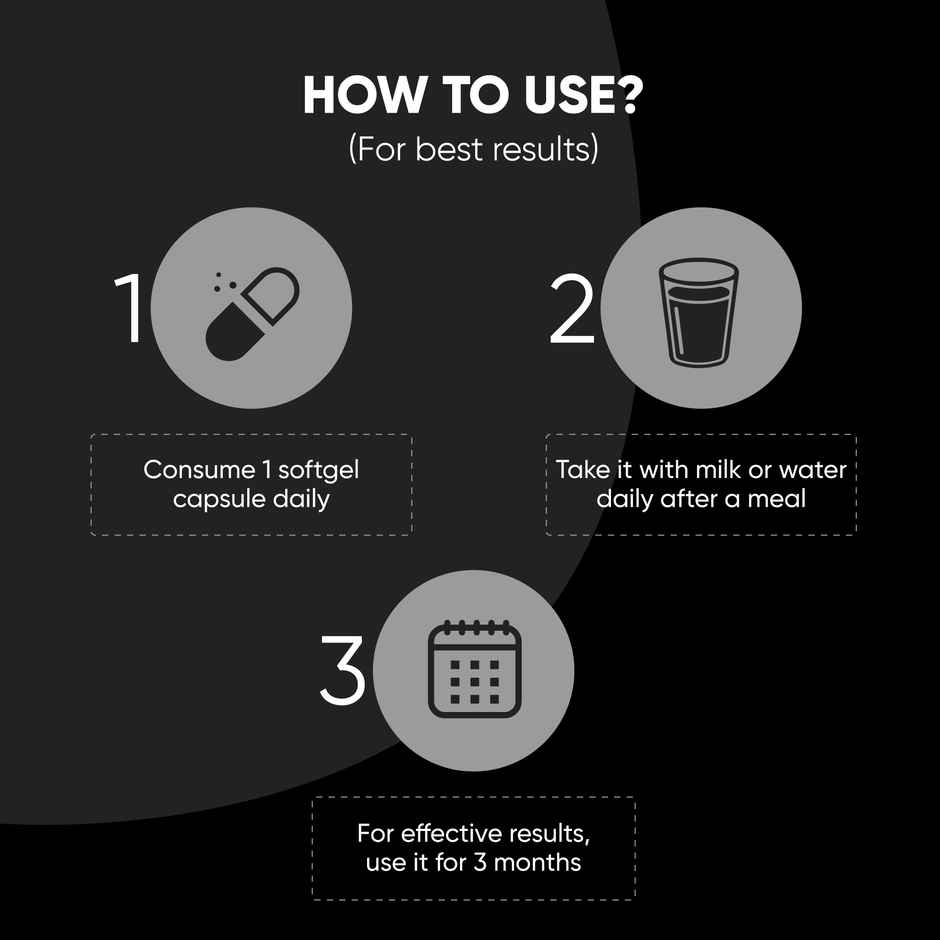 HOW TO USE?
(For best results)

1

Consume 1 softgel capsule daily

2

Take it with milk or water daily after a meal

3

For effective results, use it for 3 months