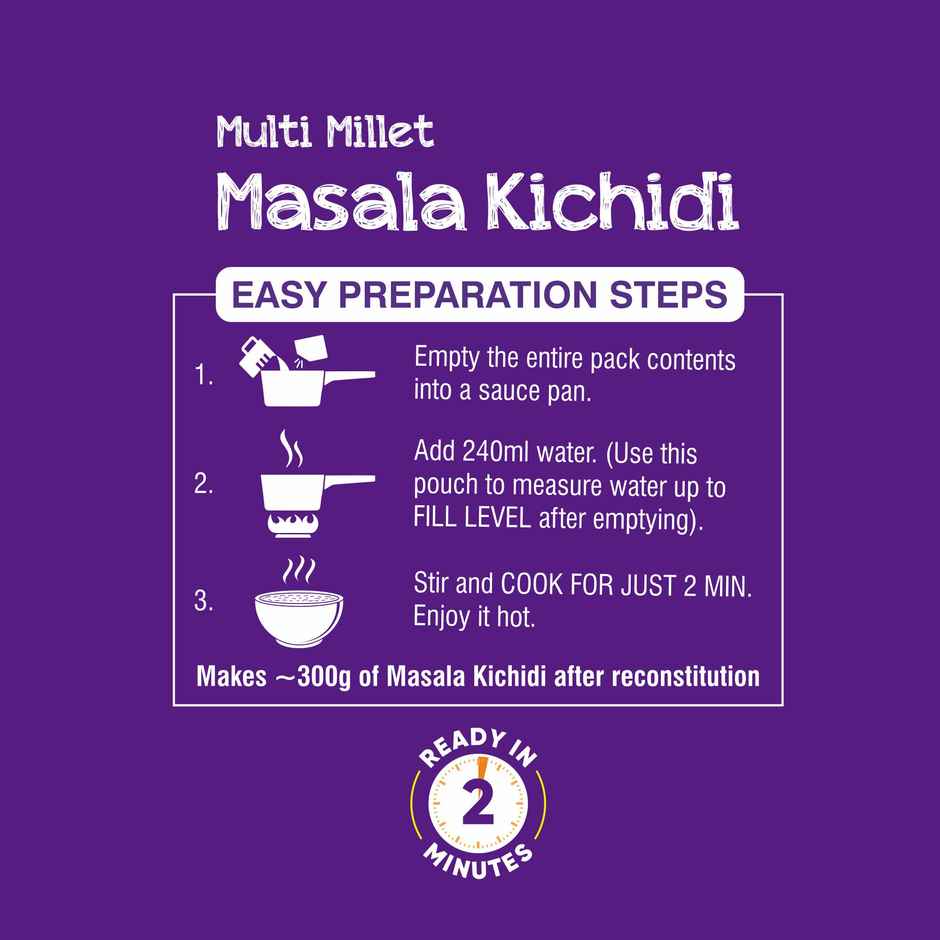 Multi Millet
Masala Kichidi

EASY PREPARATION STEPS

1. Empty the entire pack contents into a sauce pan.

2. Add 240ml water. (Use this pouch to measure water up to FILL LEVEL after emptying).

3. Stir and COOK FOR JUST 2 MIN. Enjoy it hot.

Makes ~300g of Masala Kichidi after reconstitution

READY IN
2
MINUTES