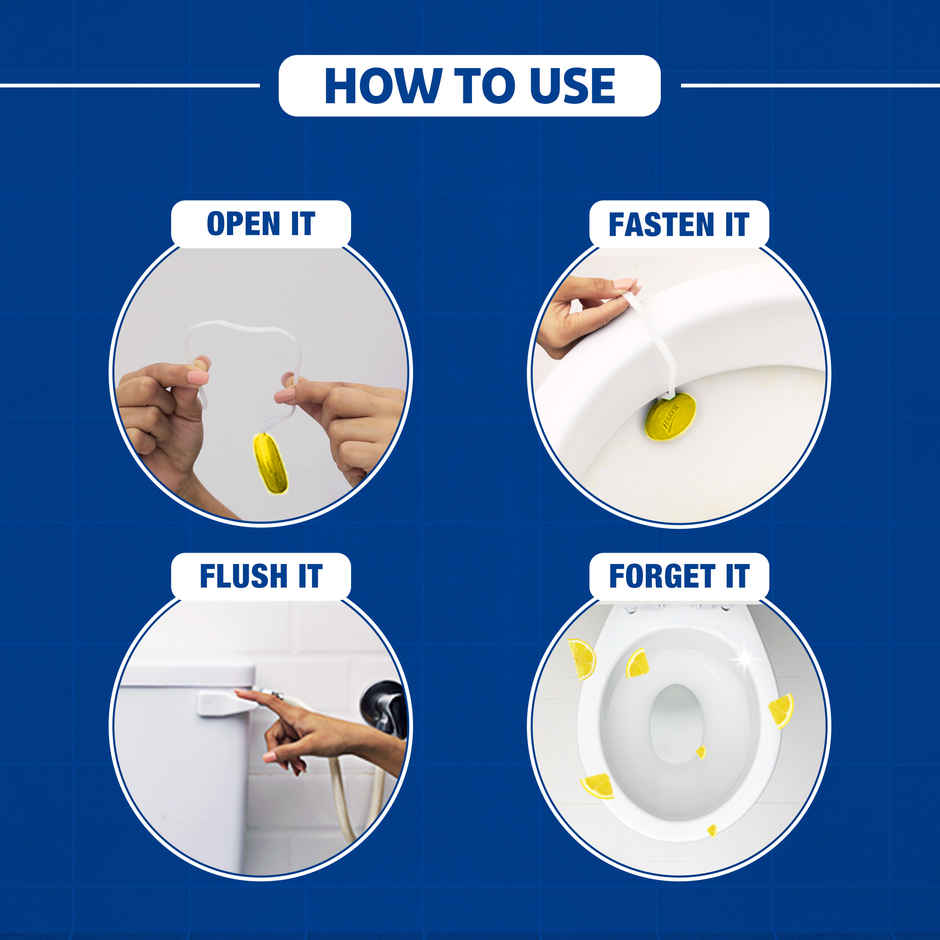 HOW TO USE

OPEN IT

FASTEN IT

FLUSH IT

FORGET IT