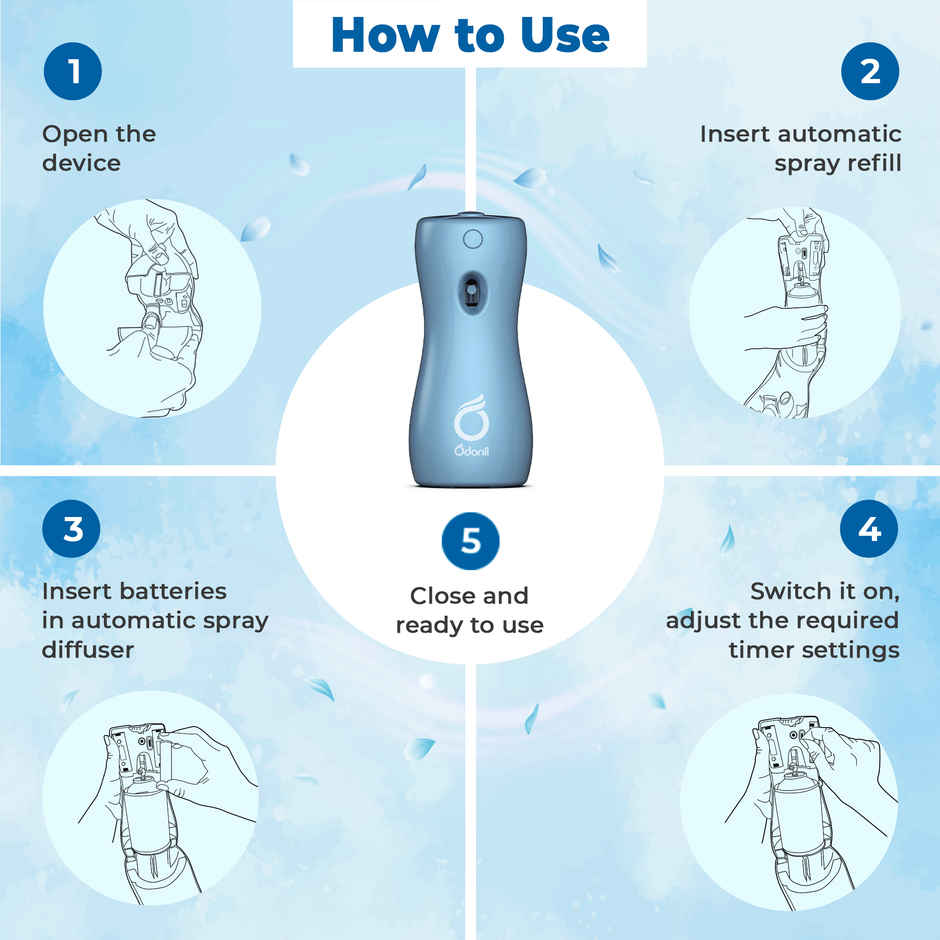 How to Use

1
Open the device

2
Insert automatic spray refill

Odonil

3
Insert batteries in automatic spray diffuser

5
Close and ready to use

4
Switch it on, adjust the required timer settings