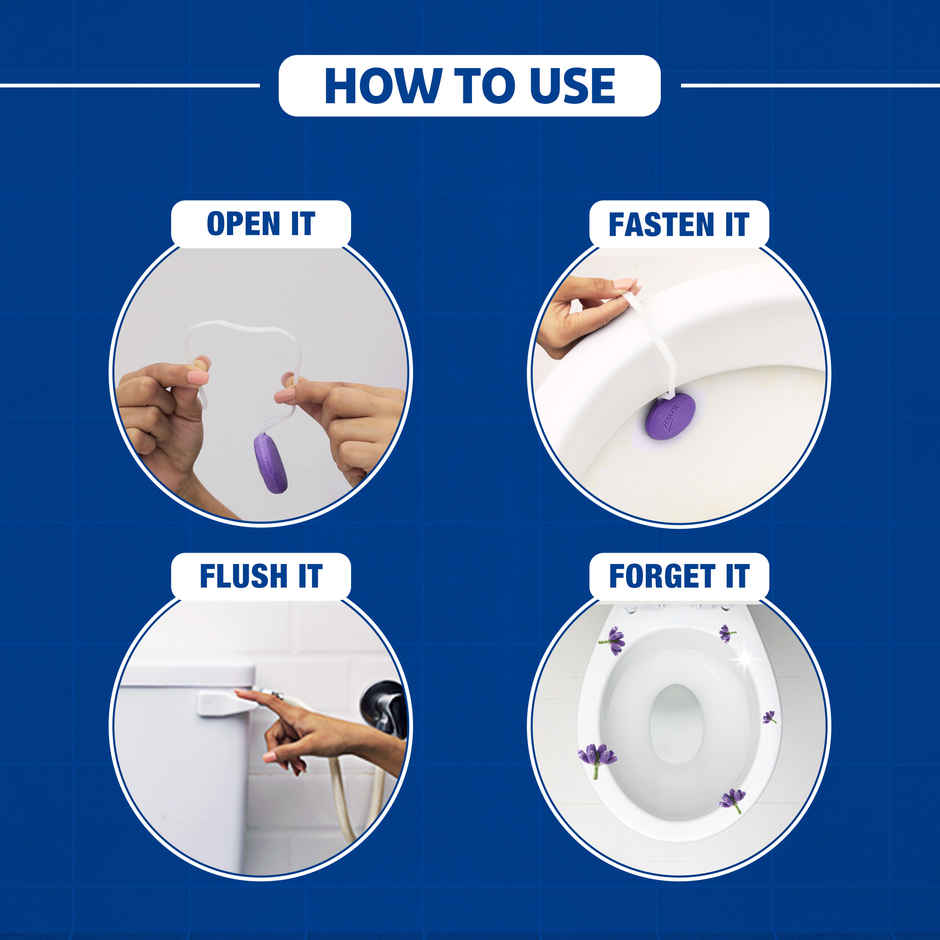 HOW TO USE

OPEN IT

FASTEN IT

FLUSH IT

FORGET IT