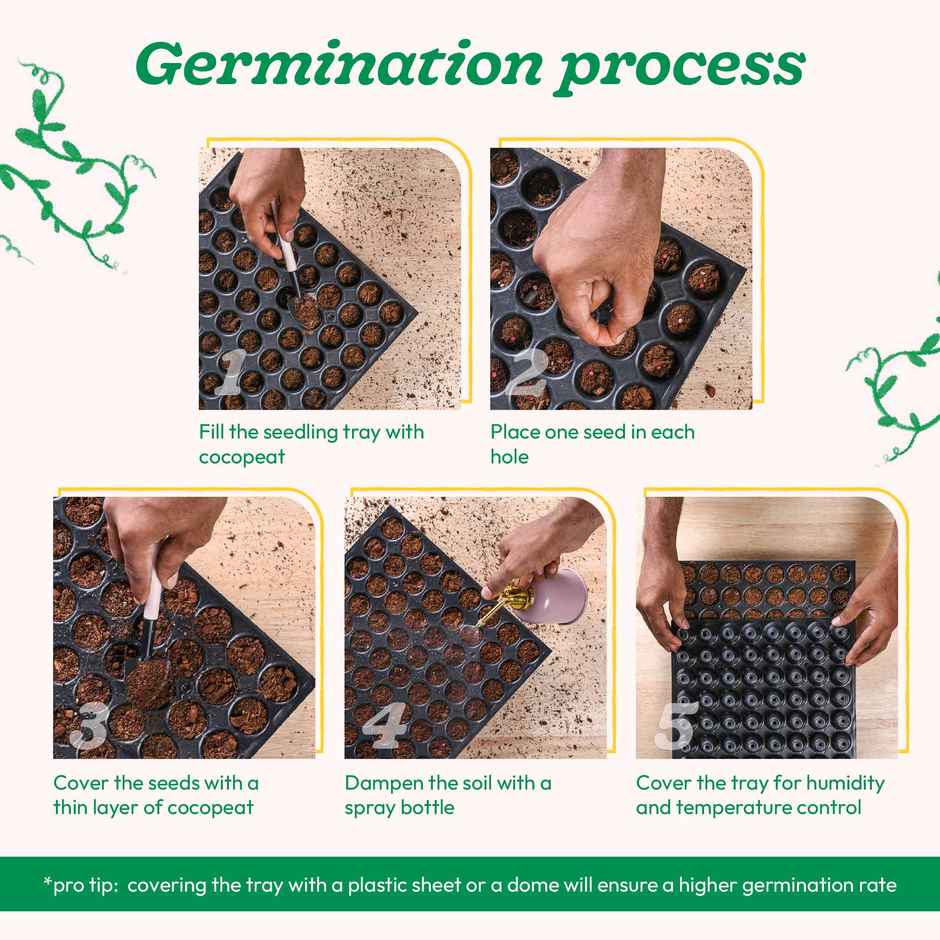 Germination process

1

Fill the seedling tray with cocopeat

2

Place one seed in each hole

3

Cover the seeds with a thin layer of cocopeat

4

Dampen the soil with a spray bottle

5

Cover the tray for humidity and temperature control

*pro tip: covering the tray with a plastic sheet or a dome will ensure a higher germination rate