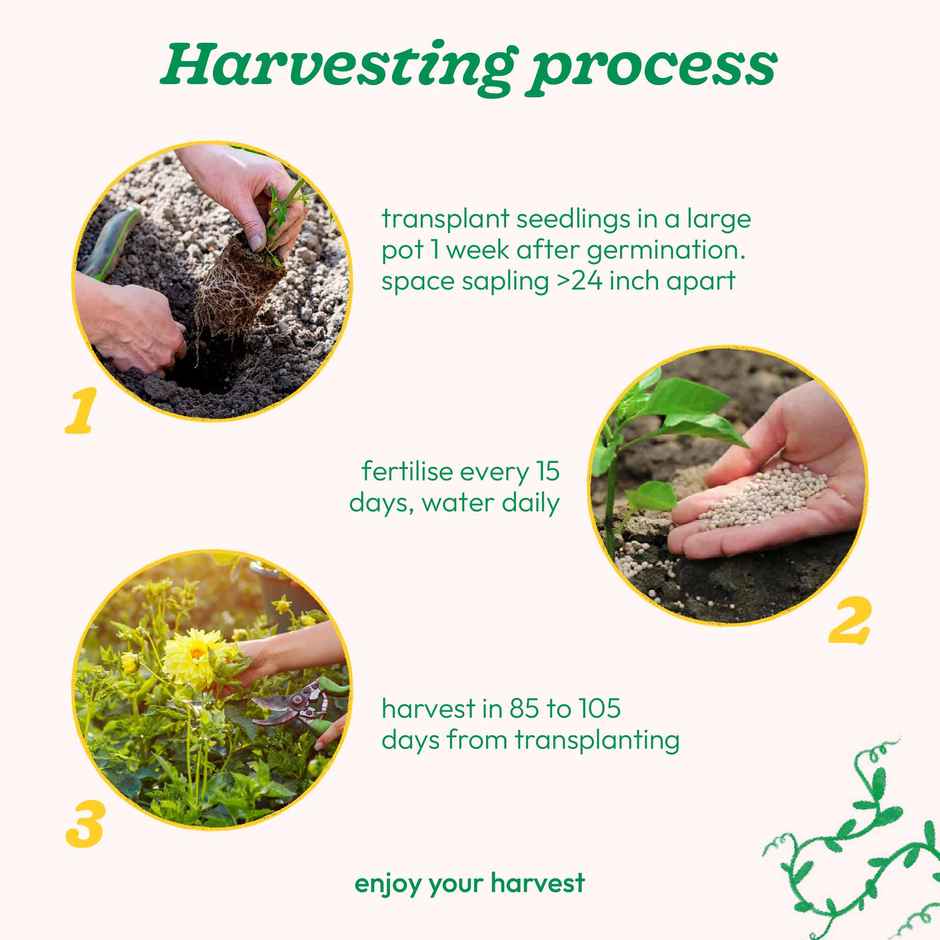 Harvesting process

1

transplant seedlings in a large pot 1 week after germination. space sapling >24 inch apart

fertilise every 15 days, water daily

2

3

harvest in 85 to 105 days from transplanting

enjoy your harvest