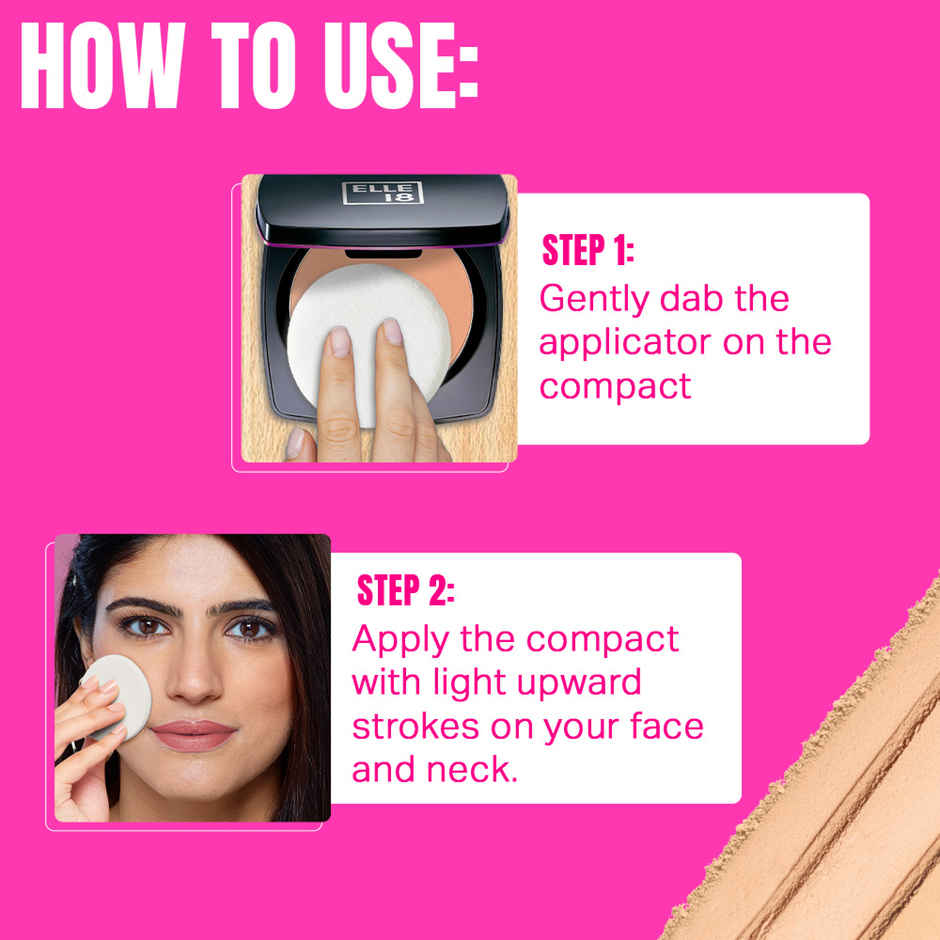 HOW TO USE:

ELLE 18

STEP 1:
Gently dab the applicator on the compact

STEP 2:
Apply the compact with light upward strokes on your face and neck.