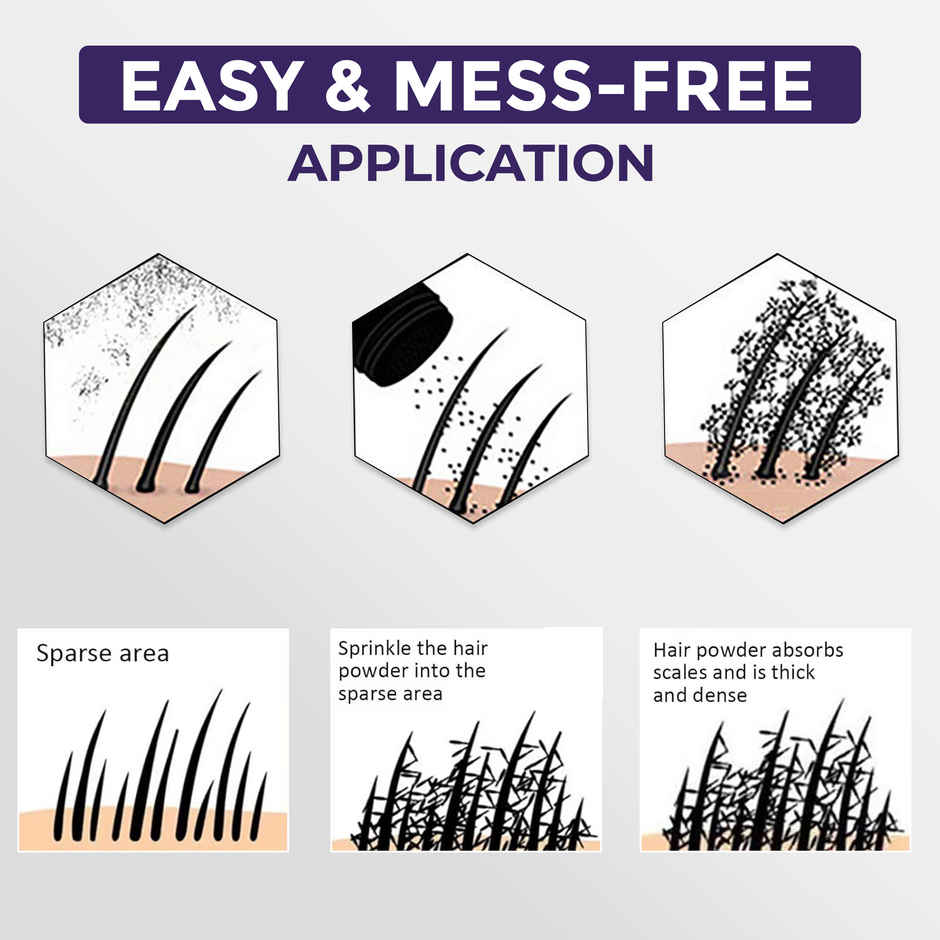 EASY & MESS-FREE
APPLICATION

Sparse area

Sprinkle the hair powder into the sparse area

Hair powder absorbs scales and is thick and dense