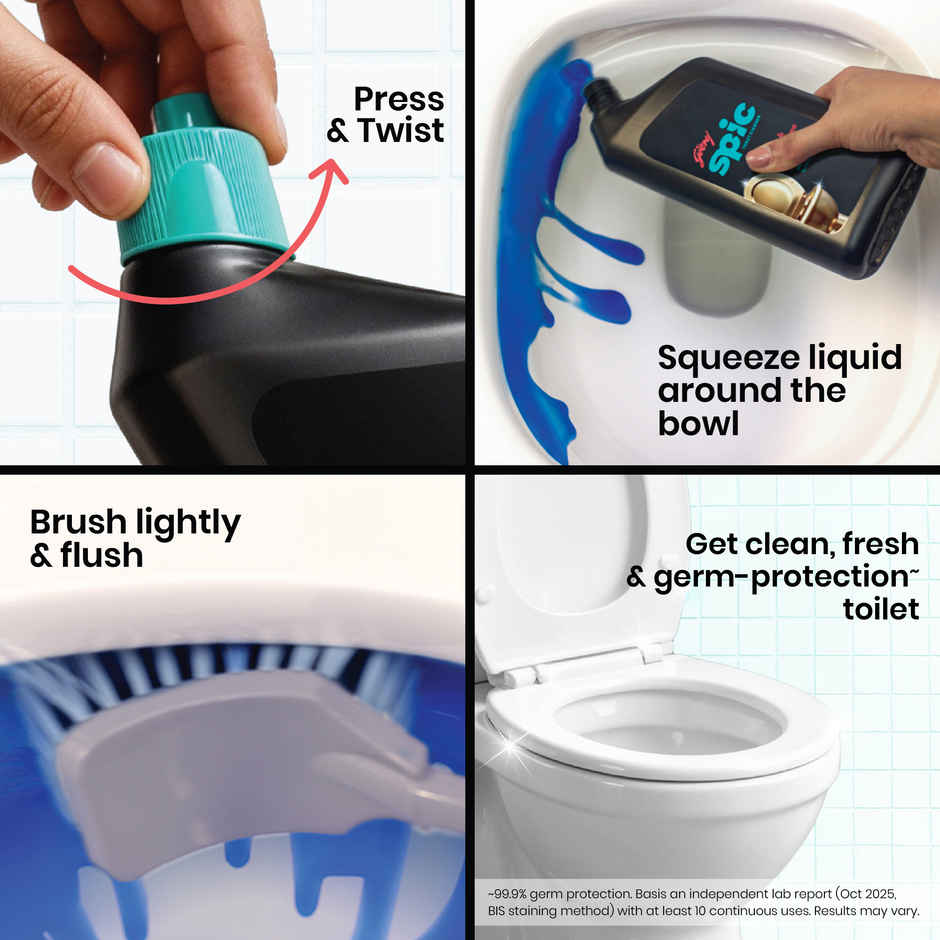 Press & Twist

Godrej Spic

Squeeze liquid around the bowl

Brush lightly & flush

Get clean, fresh & germ-protection~ toilet

~99.9% germ protection. Basis an independent lab report (Oct 2025, BIS staining method) with at least 10 continuous uses. Results may vary.