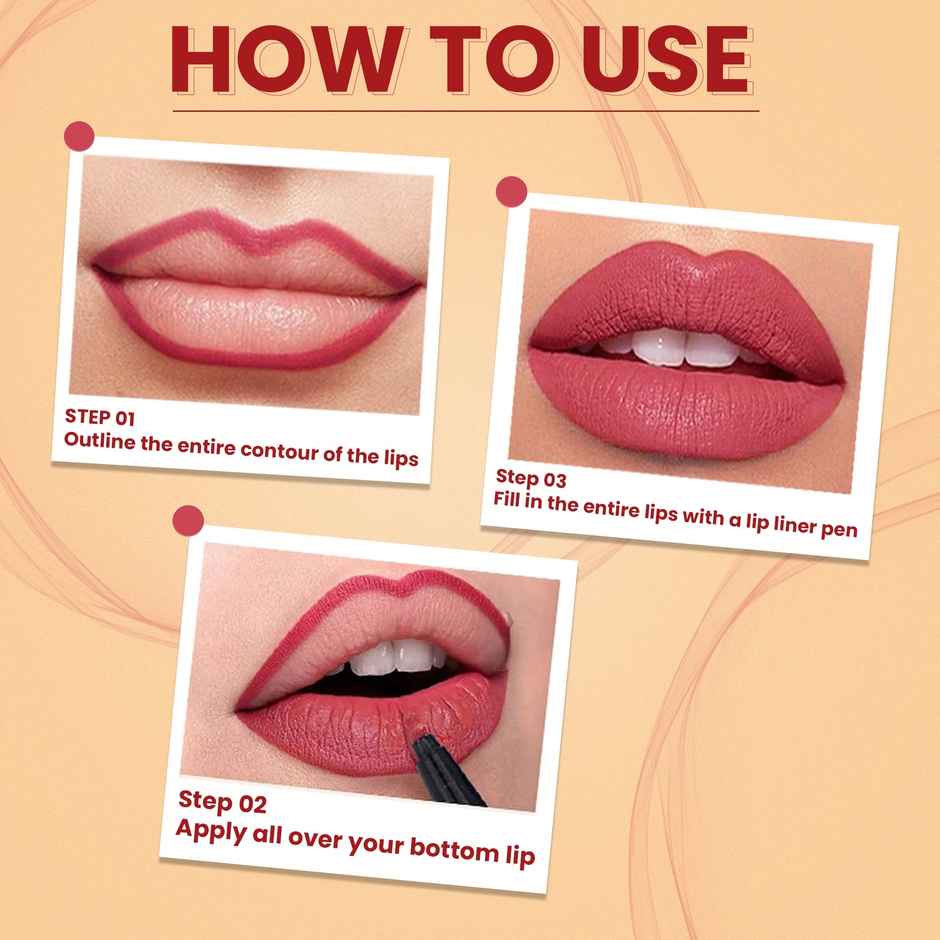 HOW TO USE

STEP 01
Outline the entire contour of the lips

Step 03
Fill in the entire lips with a lip liner pen

Step 02
Apply all over your bottom lip