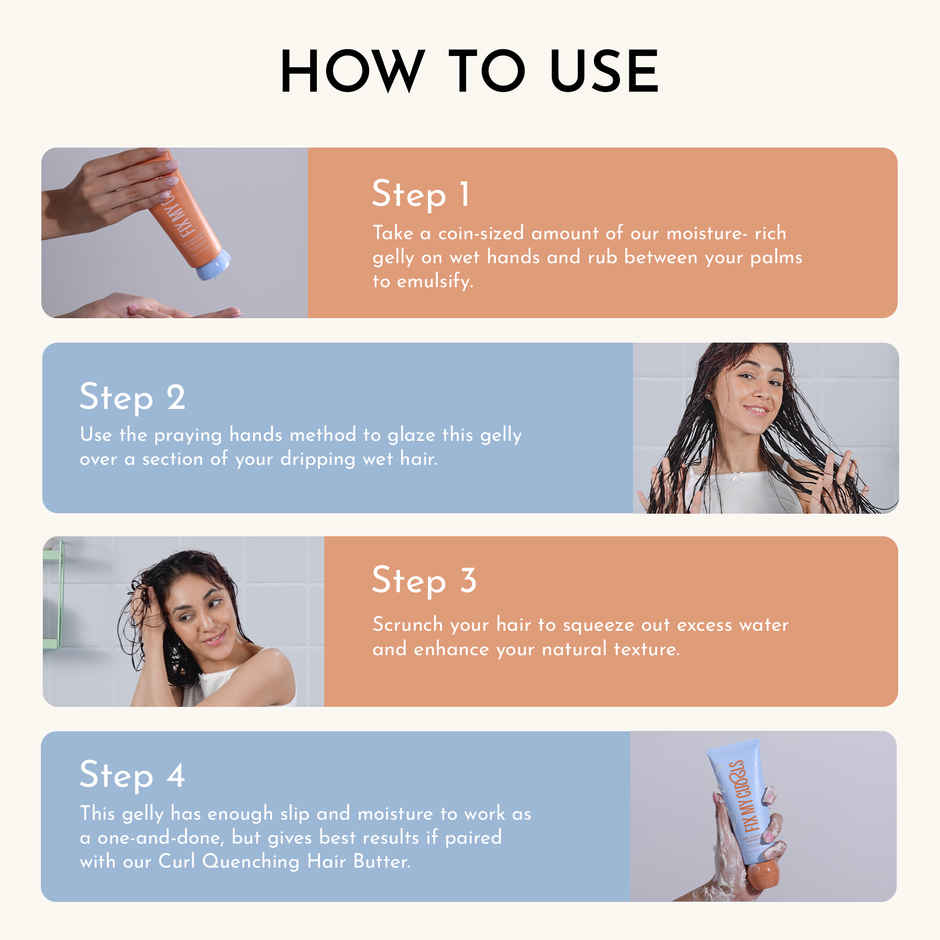 HOW TO USE

FIX MY

Step 1
Take a coin-sized amount of our moisture- rich gelly on wet hands and rub between your palms to emulsify.

Step 2
Use the praying hands method to glaze this gelly over a section of your dripping wet hair.

Step 3
Scrunch your hair to squeeze out excess water and enhance your natural texture.

Step 4
This gelly has enough slip and moisture to work as a one-and-done, but gives best results if paired with our Curl Quenching Hair Butter.

FIX MY CURLS