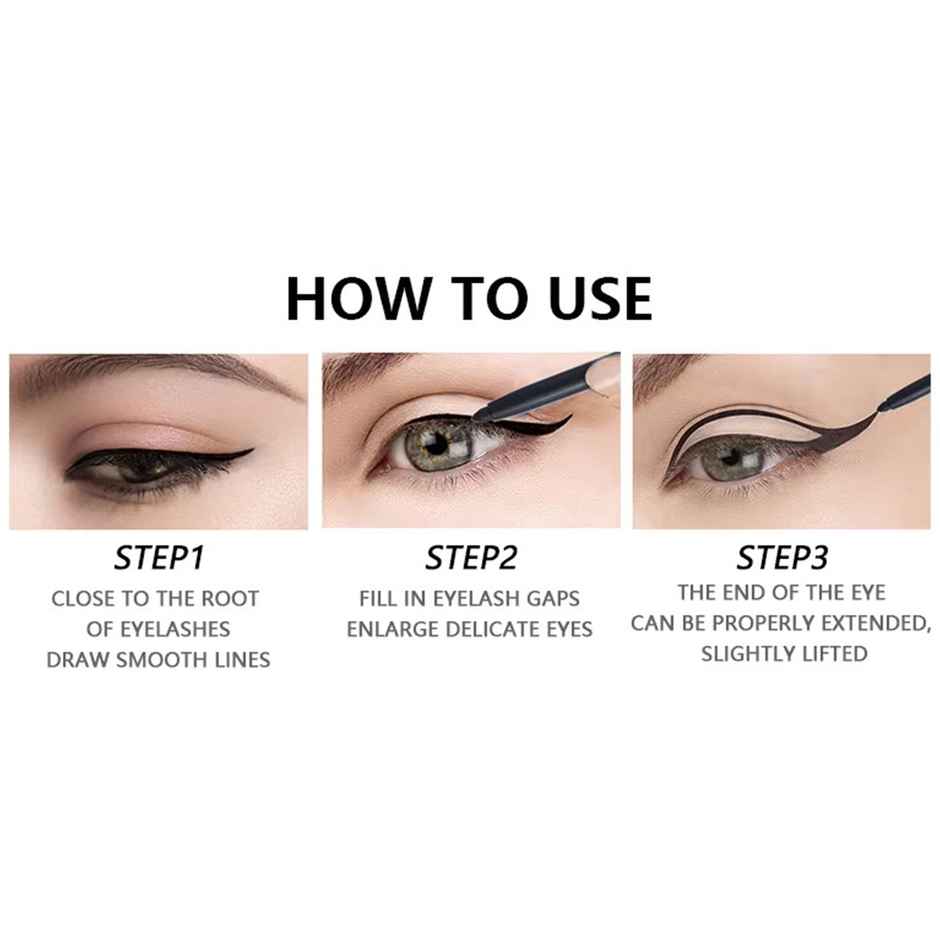 HOW TO USE

STEP1
CLOSE TO THE ROOT OF EYELASHES DRAW SMOOTH LINES

STEP2
FILL IN EYELASH GAPS ENLARGE DELICATE EYES

STEP3
THE END OF THE EYE CAN BE PROPERLY EXTENDED, SLIGHTLY LIFTED