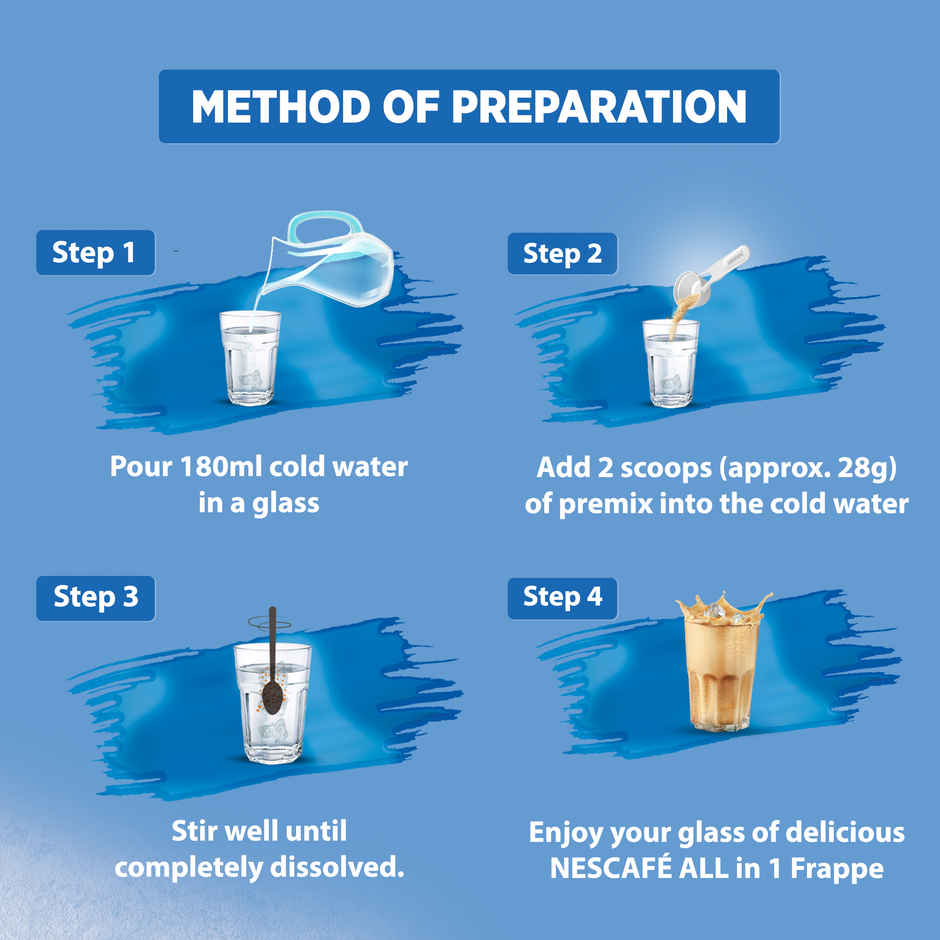 METHOD OF PREPARATION

Step 1

Pour 180ml cold water in a glass

Step 2

Add 2 scoops (approx. 28g) of premix into the cold water

Step 3

Stir well until completely dissolved.

Step 4

Enjoy your glass of delicious NESCAFÉ ALL in 1 Frappe