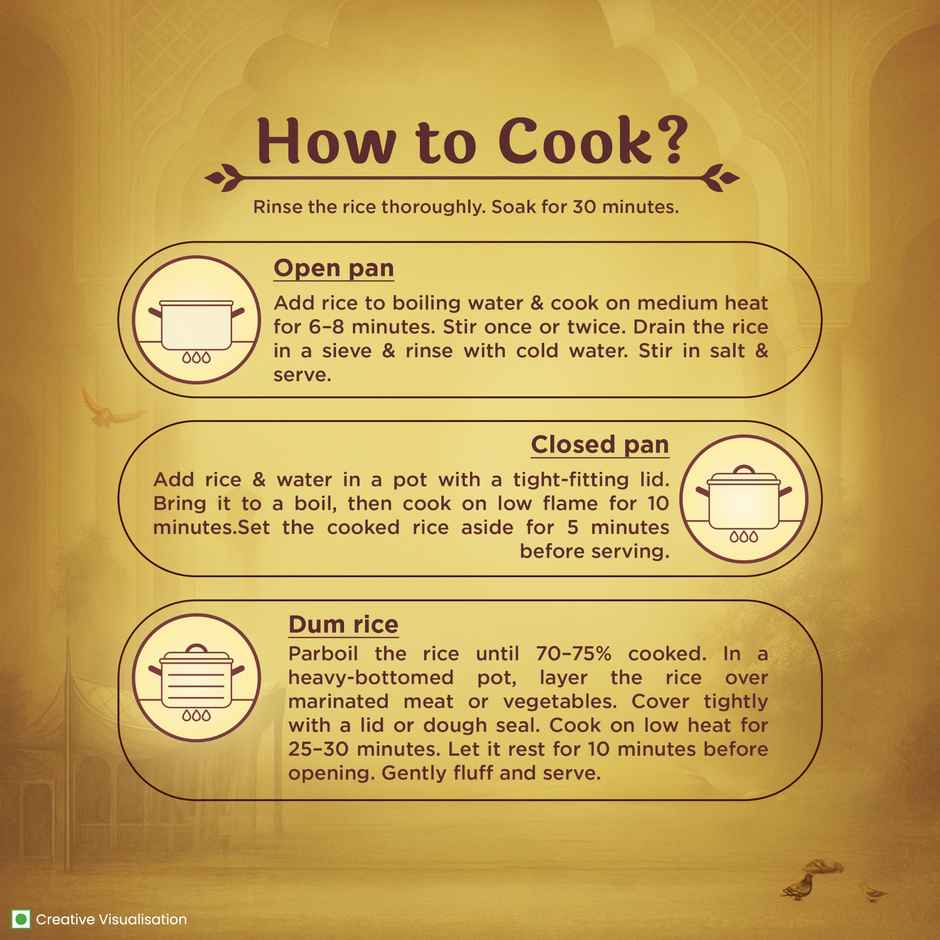 How to Cook?

Rinse the rice thoroughly. Soak for 30 minutes.

Open pan

Add rice to boiling water & cook on medium heat for 6–8 minutes. Stir once or twice. Drain the rice in a sieve & rinse with cold water. Stir in salt & serve.

Closed pan

Add rice & water in a pot with a tight-fitting lid. Bring it to a boil, then cook on low flame for 10 minutes.Set the cooked rice aside for 5 minutes before serving.

Dum rice

Parboil the rice until 70–75% cooked. In a heavy-bottomed pot, layer the rice over marinated meat or vegetables. Cover tightly with a lid or dough seal. Cook on low heat for 25–30 minutes. Let it rest for 10 minutes before opening. Gently fluff and serve.

Creative Visualisation