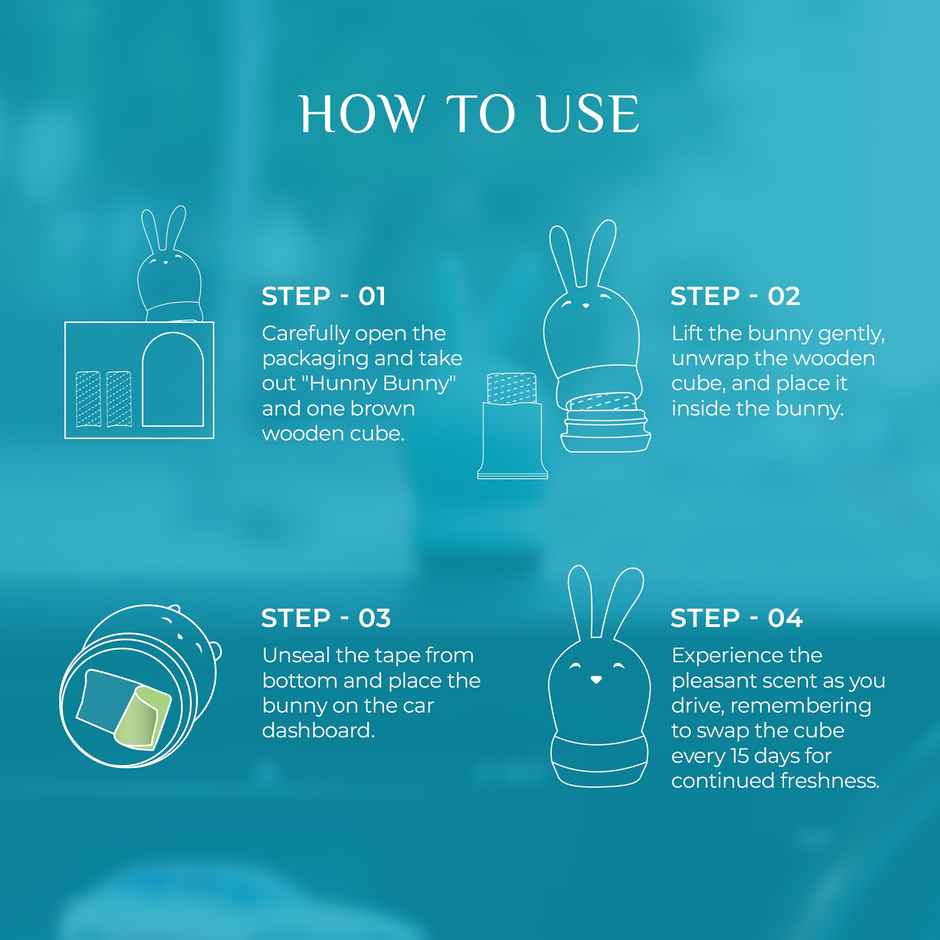 HOW TO USE

STEP - 01
Carefully open the packaging and take out "Hunny Bunny" and one brown wooden cube.

STEP - 02
Lift the bunny gently, unwrap the wooden cube, and place it inside the bunny.

STEP - 03
Unseal the tape from bottom and place the bunny on the car dashboard.

STEP - 04
Experience the pleasant scent as you drive, remembering to swap the cube every 15 days for continued freshness.