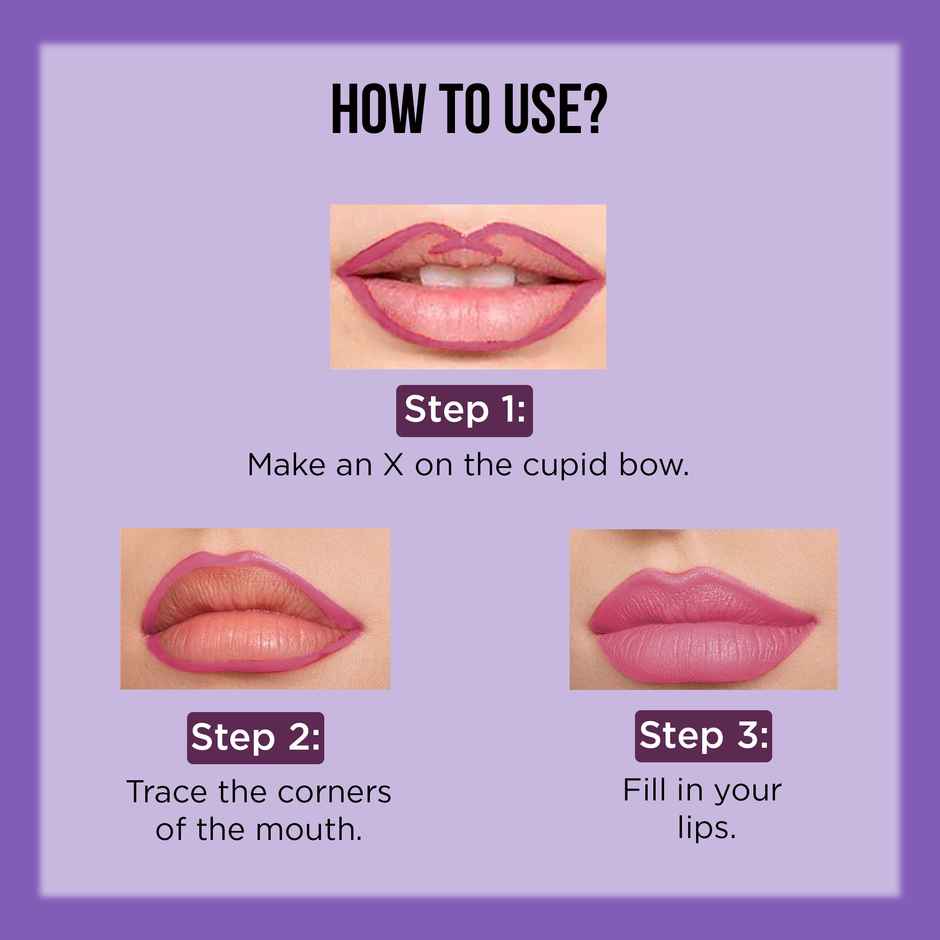 HOW TO USE?

Step 1:
Make an X on the cupid bow.

Step 2:
Trace the corners of the mouth.

Step 3:
Fill in your lips.