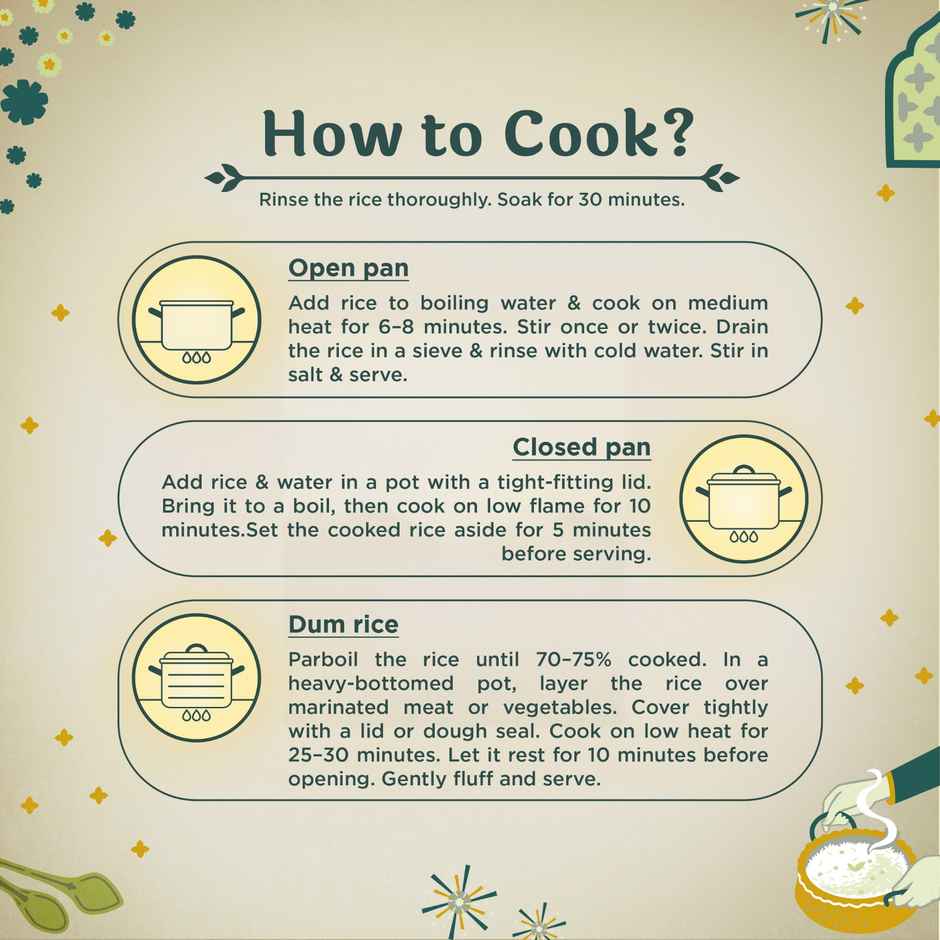 How to Cook?

Rinse the rice thoroughly. Soak for 30 minutes.

Open pan

Add rice to boiling water & cook on medium heat for 6–8 minutes. Stir once or twice. Drain the rice in a sieve & rinse with cold water. Stir in salt & serve.

Closed pan

Add rice & water in a pot with a tight-fitting lid. Bring it to a boil, then cook on low flame for 10 minutes.Set the cooked rice aside for 5 minutes before serving.

Dum rice

Parboil the rice until 70–75% cooked. In a heavy-bottomed pot, layer the rice over marinated meat or vegetables. Cover tightly with a lid or dough seal. Cook on low heat for 25–30 minutes. Let it rest for 10 minutes before opening. Gently fluff and serve.