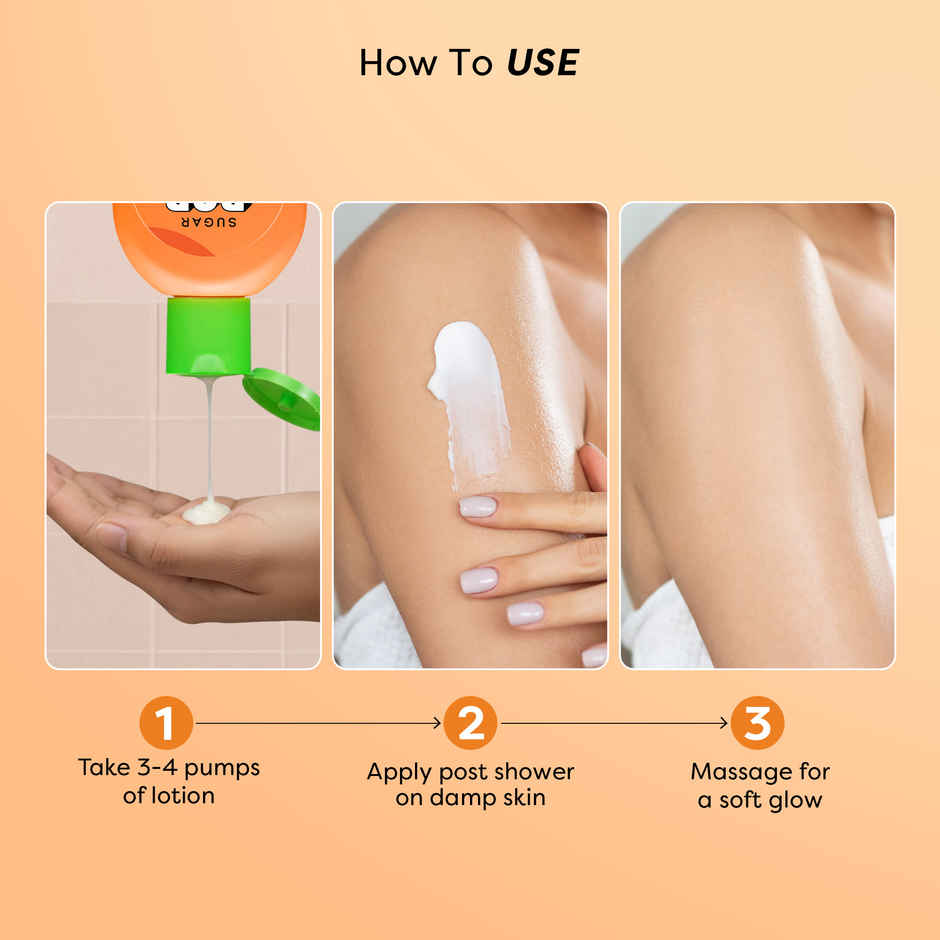 How To USE

SUGAR

1
Take 3-4 pumps of lotion

2
Apply post shower on damp skin

3
Massage for a soft glow