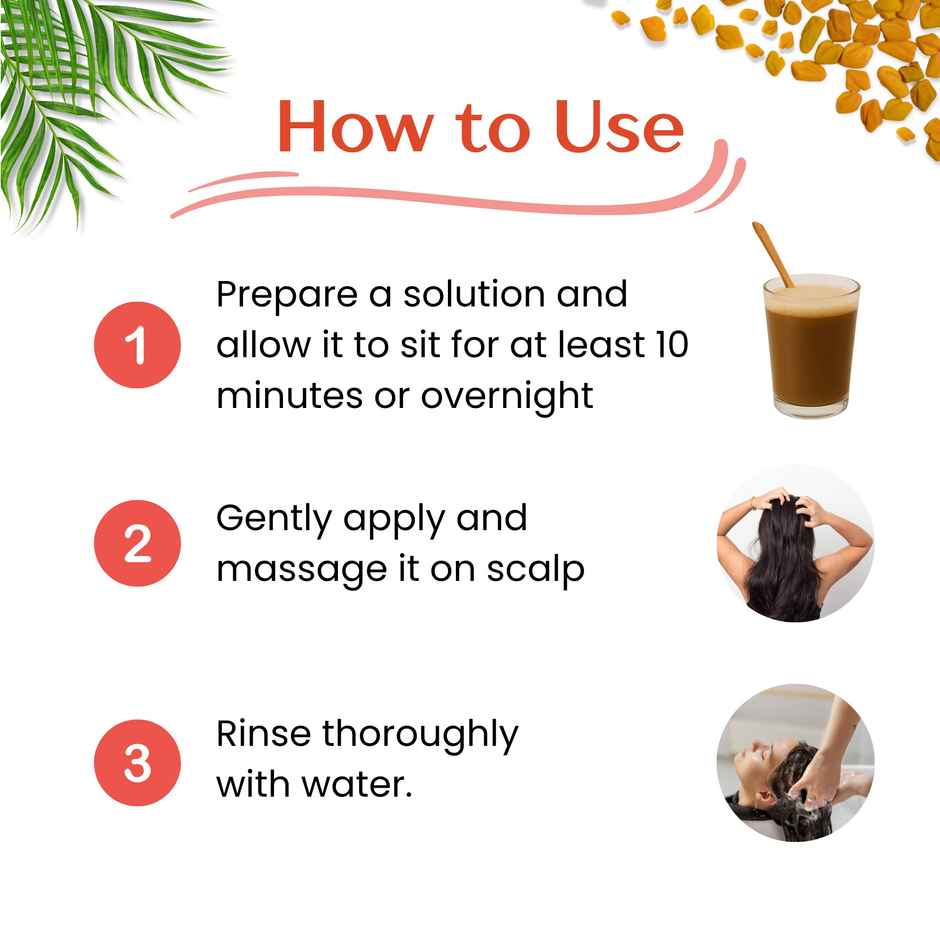 How to Use

1 Prepare a solution and allow it to sit for at least 10 minutes or overnight

2 Gently apply and massage it on scalp

3 Rinse thoroughly with water.