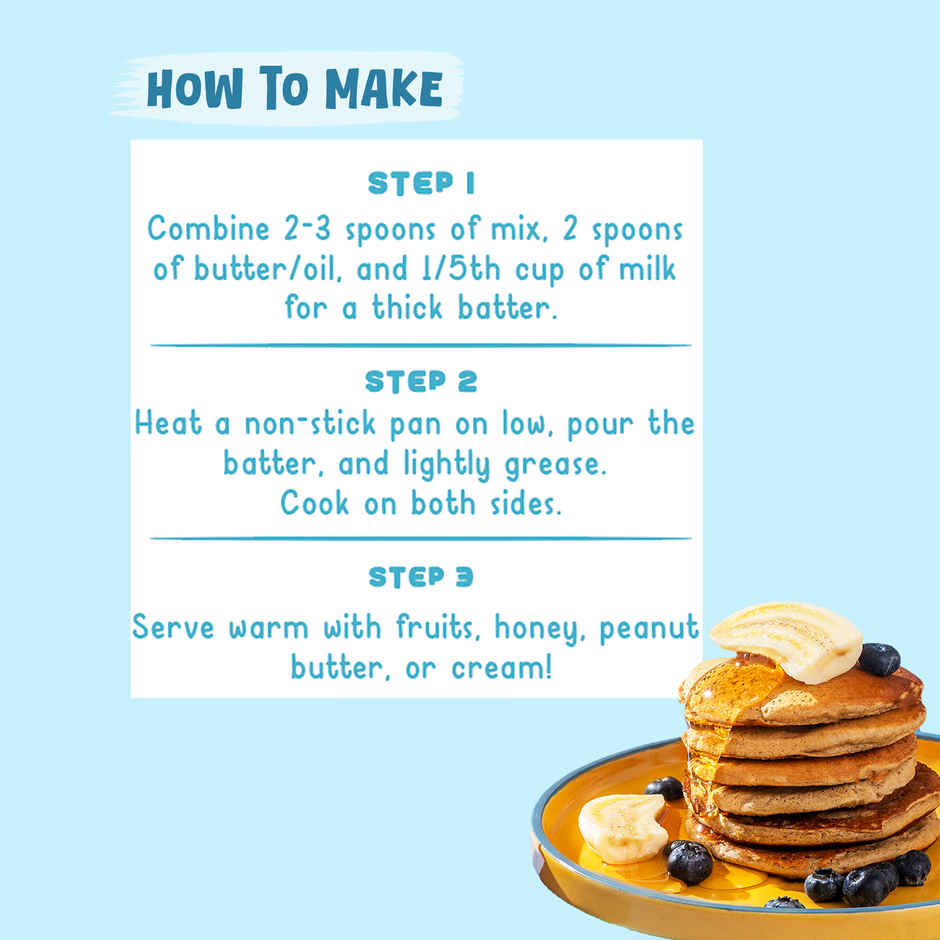 HOW TO MAKE

STEP 1

Combine 2-3 spoons of mix, 2 spoons of butter/oil, and 1/5th cup of milk for a thick batter.

STEP 2

Heat a non-stick pan on low, pour the batter, and lightly grease.
Cook on both sides.

STEP 3

Serve warm with fruits, honey, peanut butter, or cream!