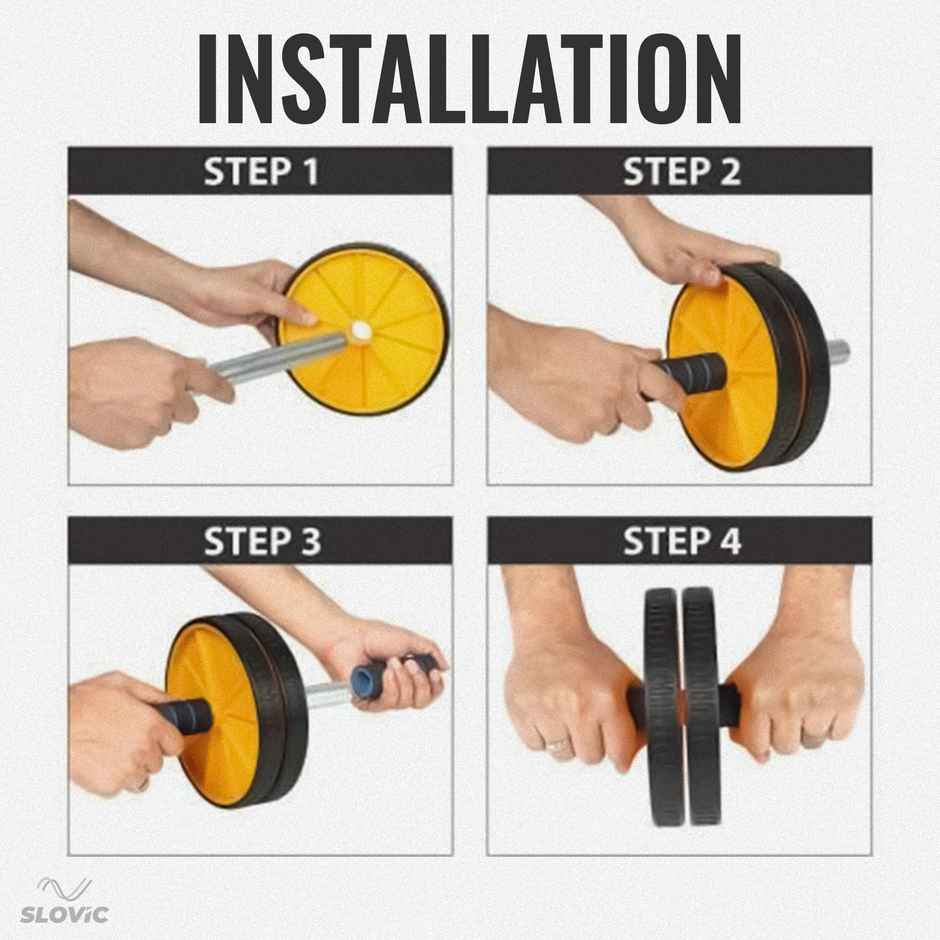 INSTALLATION

STEP 1

STEP 2

STEP 3

STEP 4

SLOViC