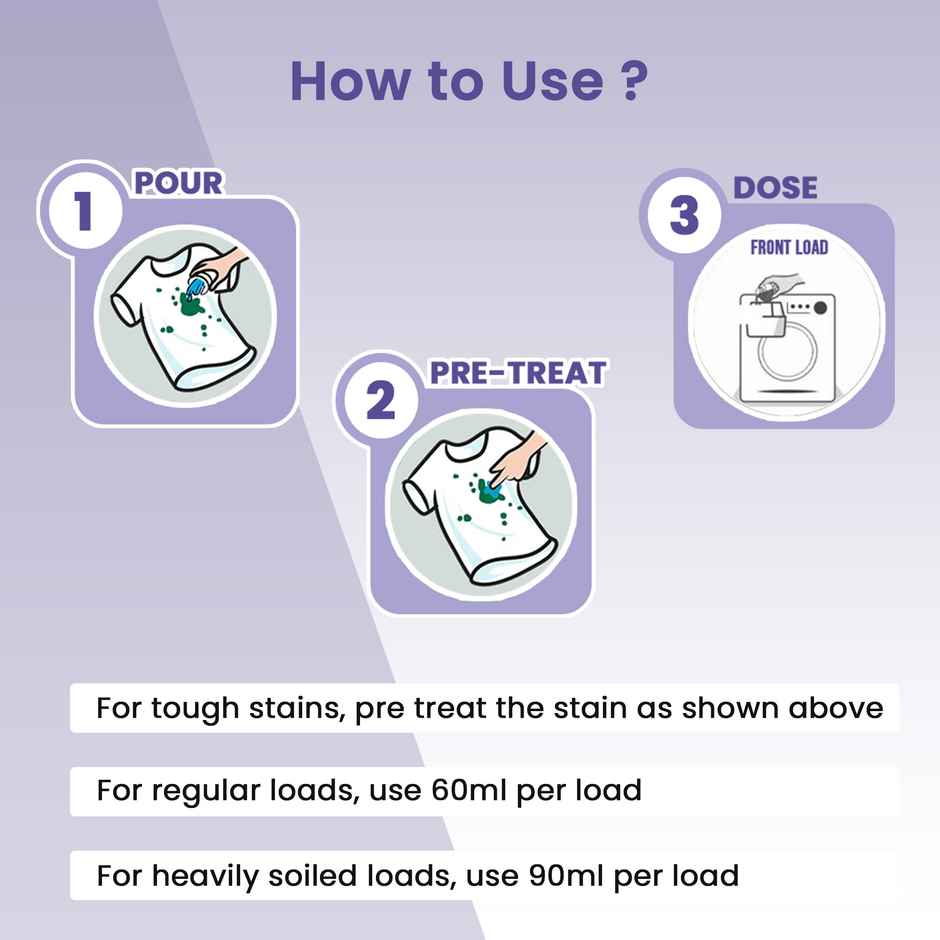 How to Use ?

1 POUR

2 PRE-TREAT

3 DOSE

FRONT LOAD

For tough stains, pre treat the stain as shown above

For regular loads, use 60ml per load

For heavily soiled loads, use 90ml per load