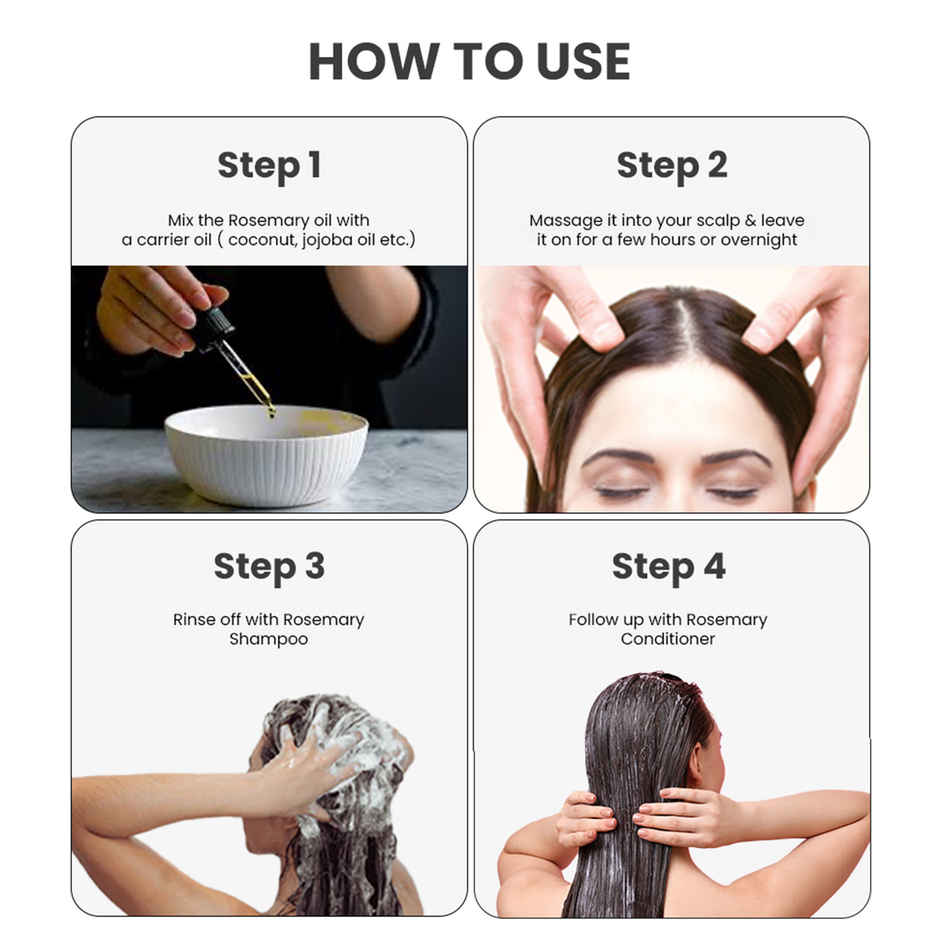 HOW TO USE

Step 1

Mix the Rosemary oil with a carrier oil ( coconut, jojoba oil etc.)

Step 2

Massage it into your scalp & leave it on for a few hours or overnight

Step 3

Rinse off with Rosemary Shampoo

Step 4

Follow up with Rosemary Conditioner