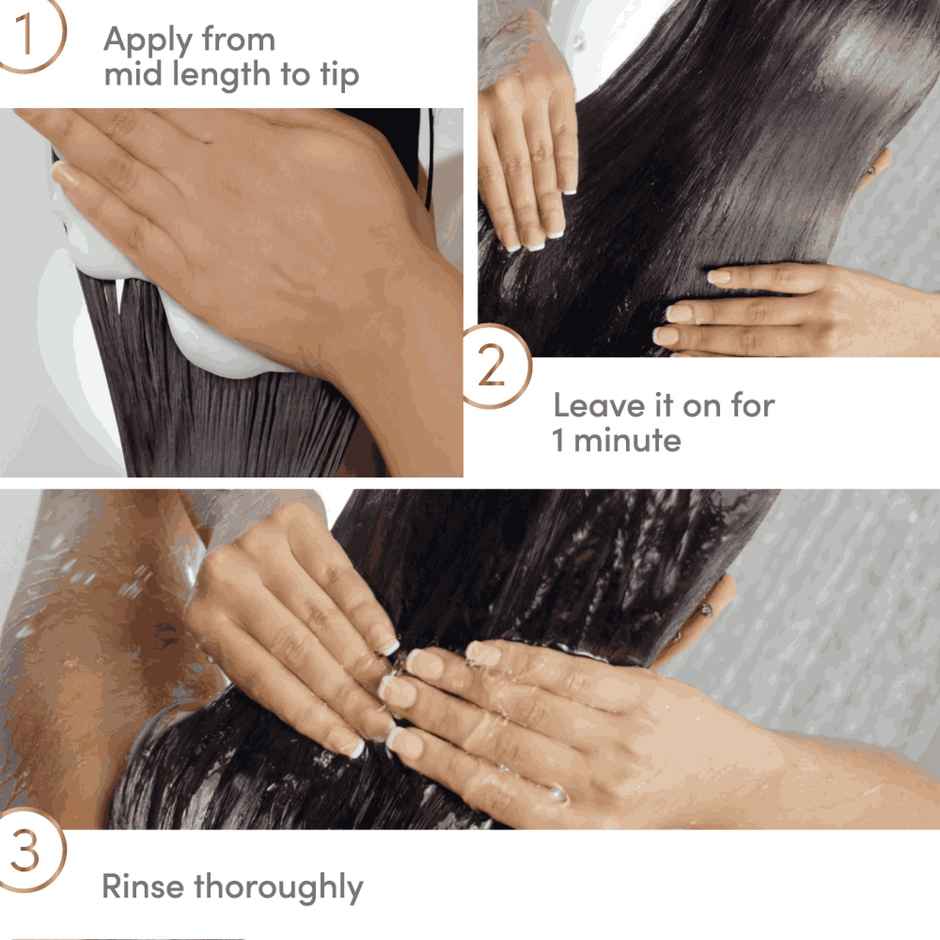 1 Apply from mid length to tip

2 Leave it on for 1 minute

3 Rinse thoroughly