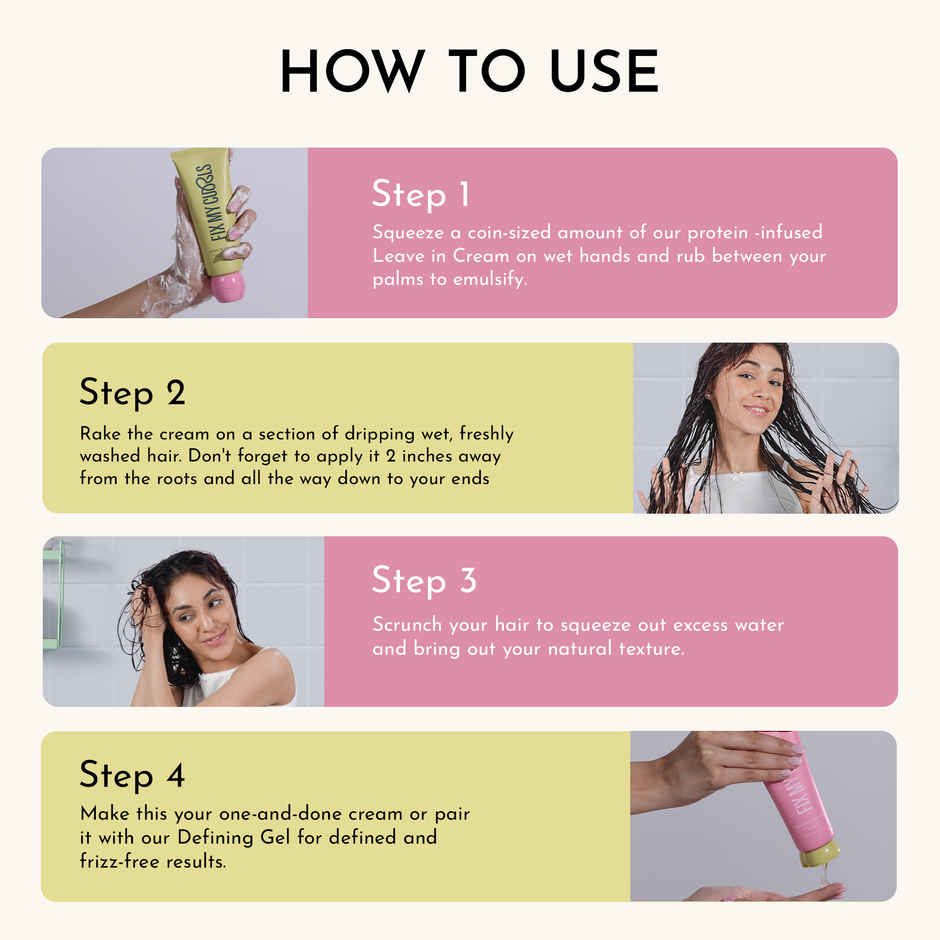 HOW TO USE

FIX MY CURLS

Step 1

Squeeze a coin-sized amount of our protein -infused Leave in Cream on wet hands and rub between your palms to emulsify.

Step 2

Rake the cream on a section of dripping wet, freshly washed hair. Don't forget to apply it 2 inches away from the roots and all the way down to your ends

Step 3

Scrunch your hair to squeeze out excess water and bring out your natural texture.

Step 4

Make this your one-and-done cream or pair it with our Defining Gel for defined and frizz-free results.

FIX MY