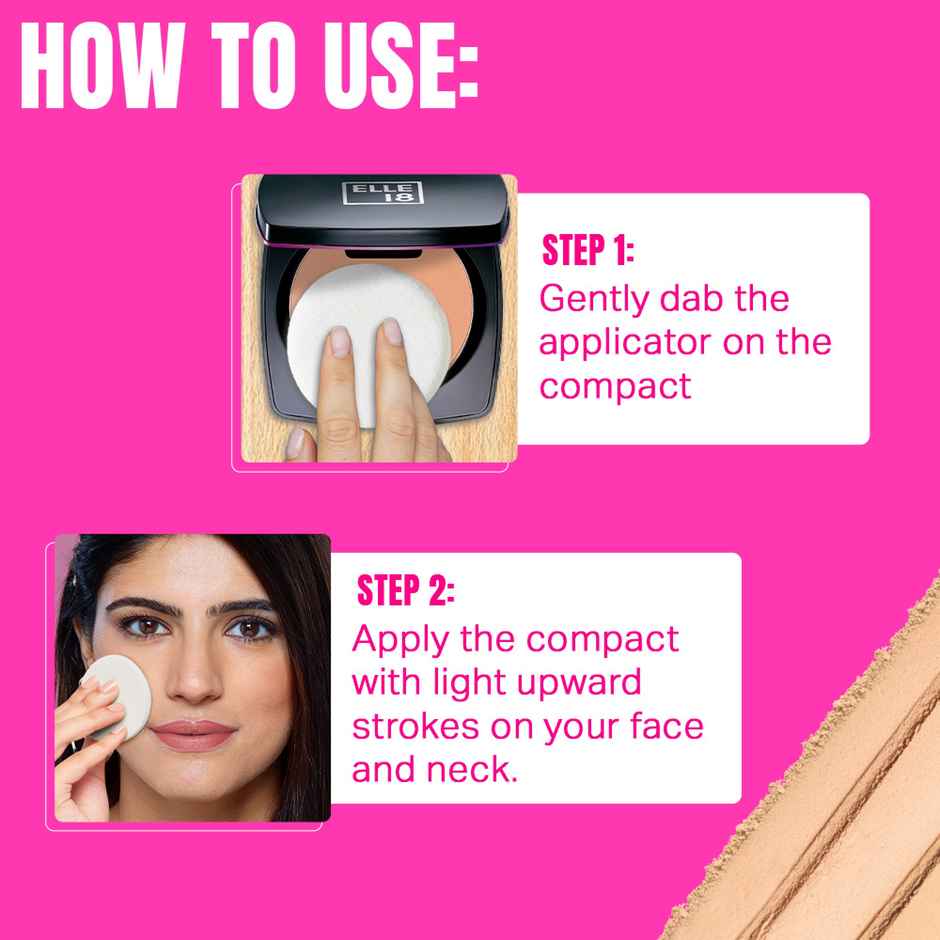 HOW TO USE:

ELLE 18

STEP 1:
Gently dab the applicator on the compact

STEP 2:
Apply the compact with light upward strokes on your face and neck.