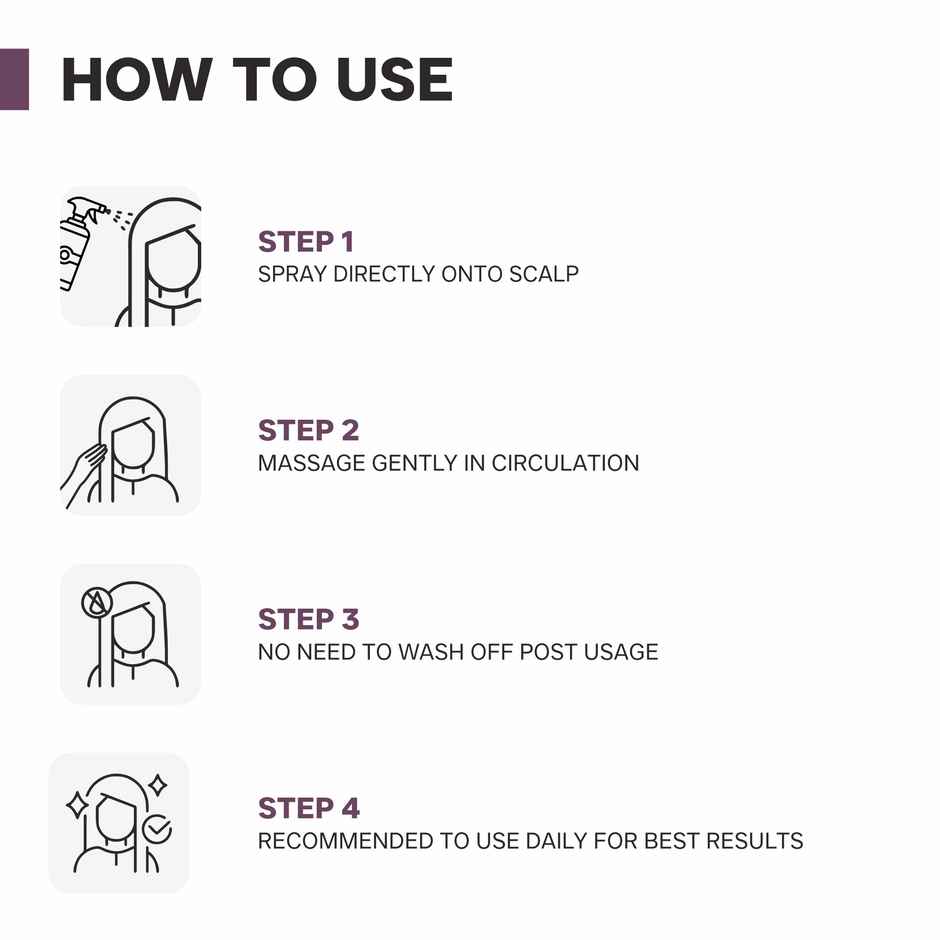 HOW TO USE

STEP 1
SPRAY DIRECTLY ONTO SCALP

STEP 2
MASSAGE GENTLY IN CIRCULATION

STEP 3
NO NEED TO WASH OFF POST USAGE

STEP 4
RECOMMENDED TO USE DAILY FOR BEST RESULTS