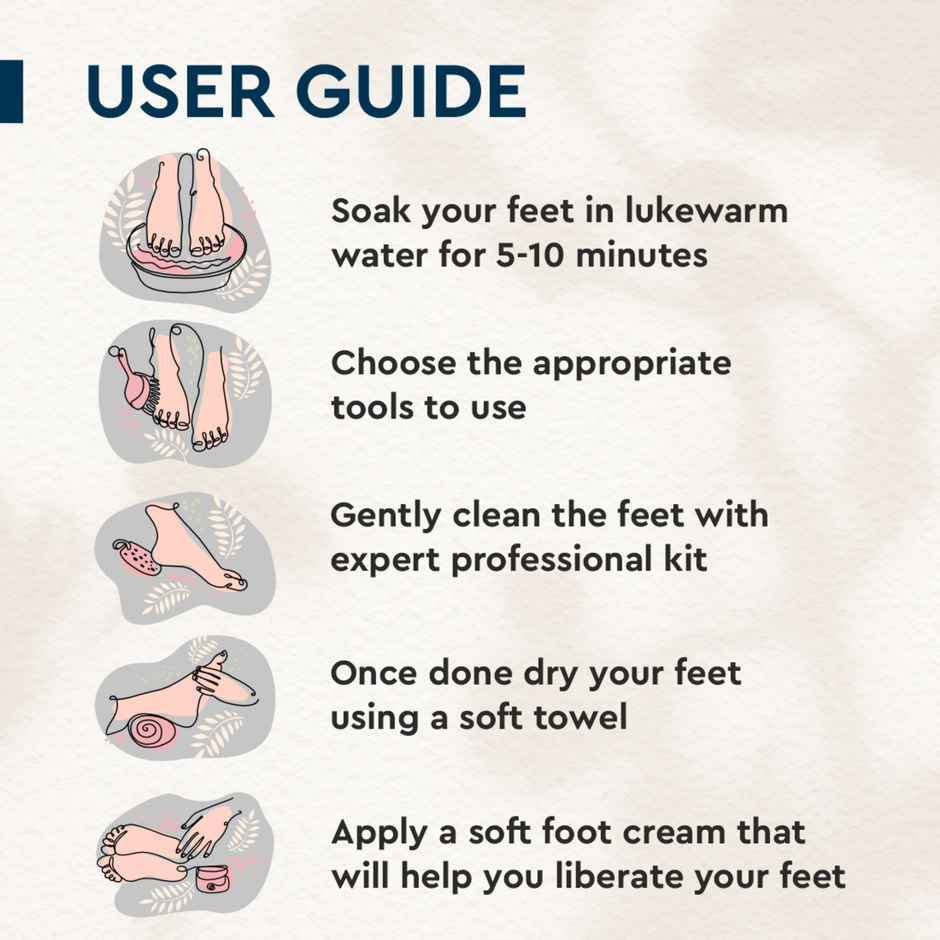 USER GUIDE

Soak your feet in lukewarm water for 5-10 minutes

Choose the appropriate tools to use

Gently clean the feet with expert professional kit

Once done dry your feet using a soft towel

Apply a soft foot cream that will help you liberate your feet