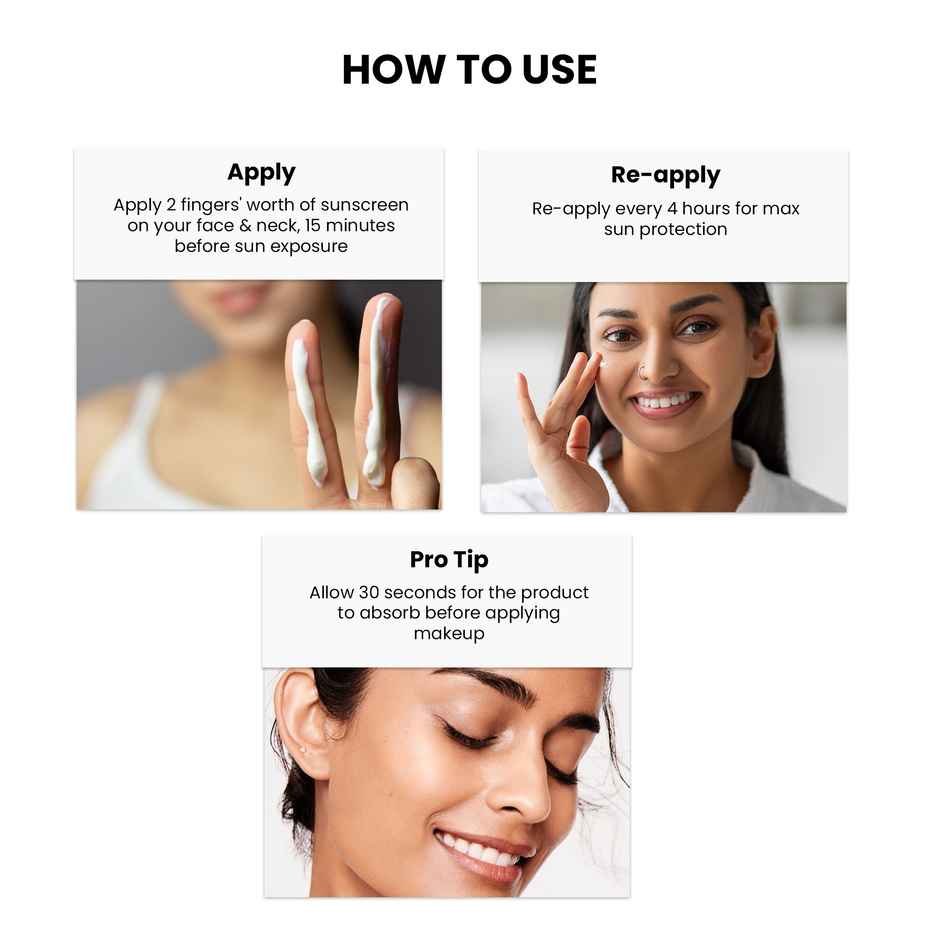 HOW TO USE

Apply
Apply 2 fingers' worth of sunscreen on your face & neck, 15 minutes before sun exposure

Re-apply
Re-apply every 4 hours for max sun protection

Pro Tip
Allow 30 seconds for the product to absorb before applying makeup