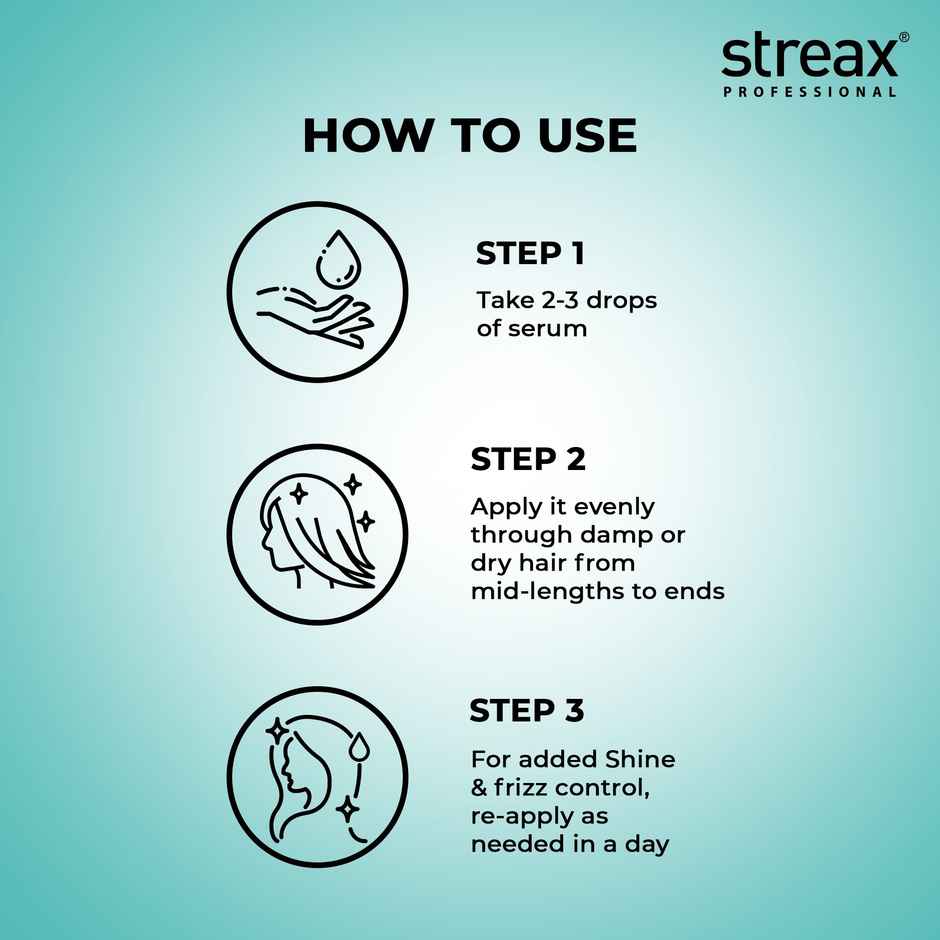 streax®
PROFESSIONAL

HOW TO USE

STEP 1
Take 2-3 drops of serum

STEP 2
Apply it evenly through damp or dry hair from mid-lengths to ends

STEP 3
For added Shine & frizz control, re-apply as needed in a day