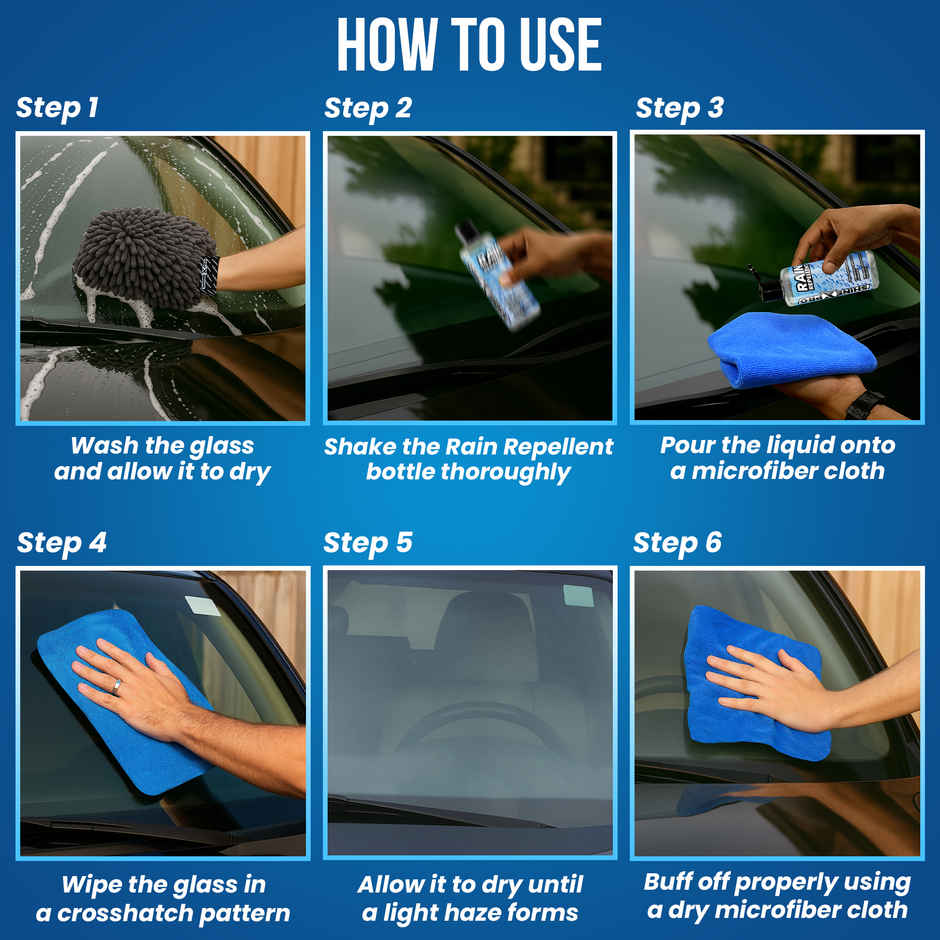 HOW TO USE

Step 1

Wash the glass and allow it to dry

Step 2

Shake the Rain Repellent bottle thoroughly

Step 3

RAIN

Pour the liquid onto a microfiber cloth

Step 4

Wipe the glass in a crosshatch pattern

Step 5

Allow it to dry until a light haze forms

Step 6

Buff off properly using a dry microfiber cloth