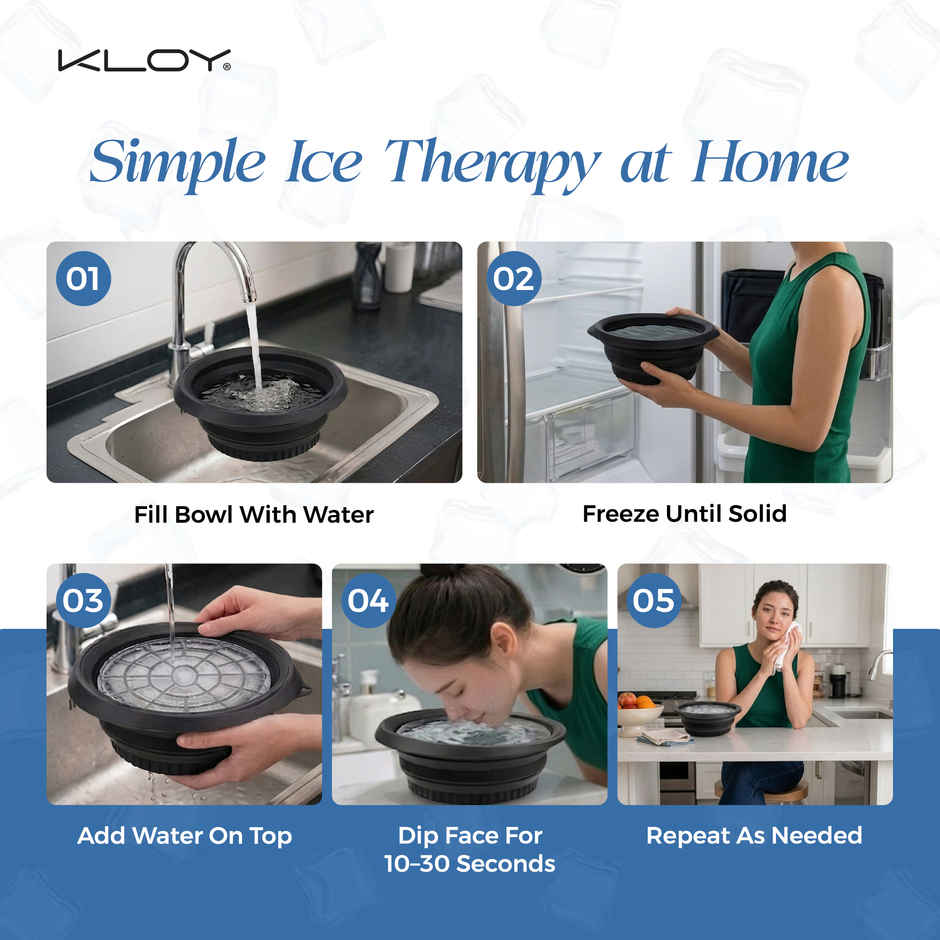 KLOY®

Simple Ice Therapy at Home

01

Fill Bowl With Water

02

Freeze Until Solid

03

Add Water On Top

04

Dip Face For 10–30 Seconds

05

Repeat As Needed