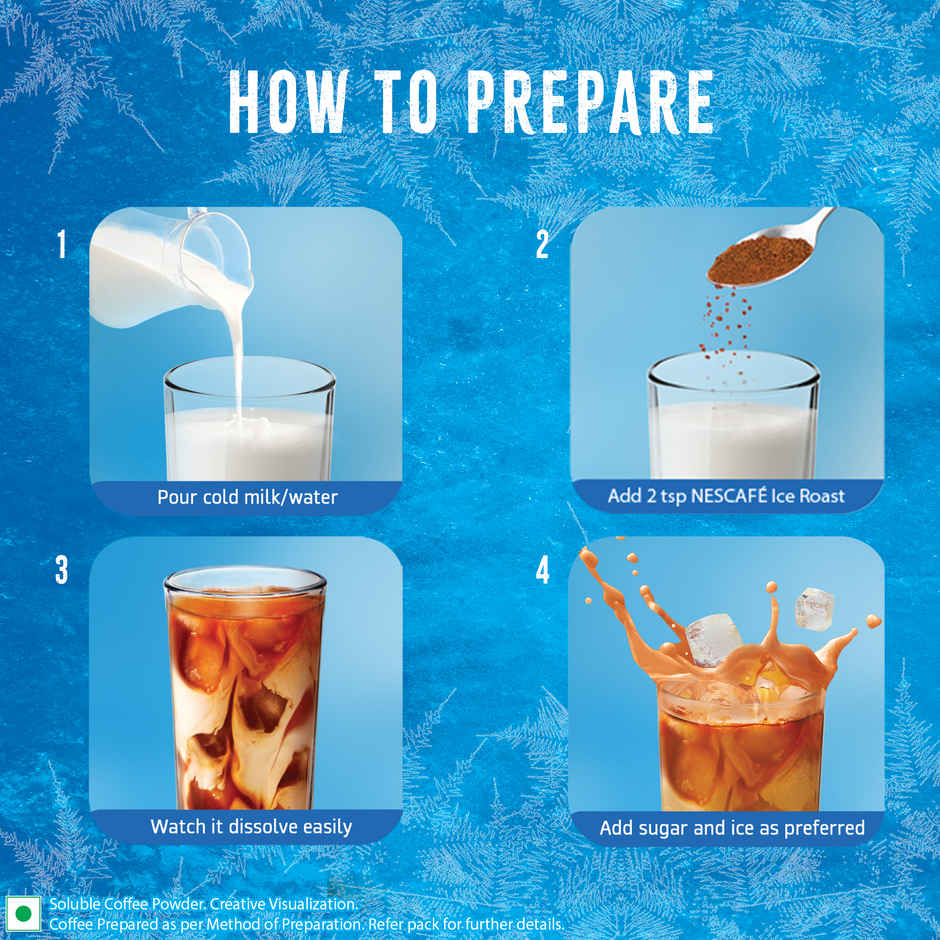 HOW TO PREPARE

1

Pour cold milk/water

2

Add 2 tsp NESCAFÉ Ice Roast

3

Watch it dissolve easily

4

Add sugar and ice as preferred

Soluble Coffee Powder. Creative Visualization.
Coffee Prepared as per Method of Preparation. Refer pack for further details.