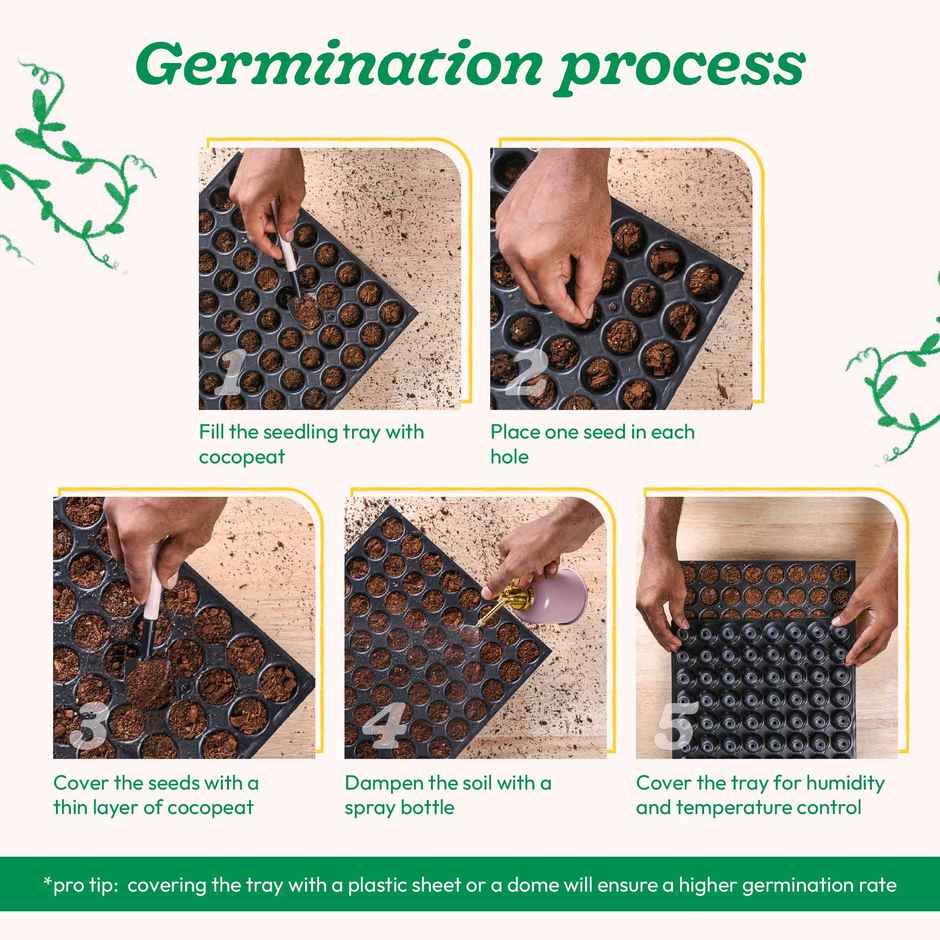 Germination process

1
Fill the seedling tray with cocopeat

2
Place one seed in each hole

3
Cover the seeds with a thin layer of cocopeat

4
Dampen the soil with a spray bottle

5
Cover the tray for humidity and temperature control

*pro tip: covering the tray with a plastic sheet or a dome will ensure a higher germination rate