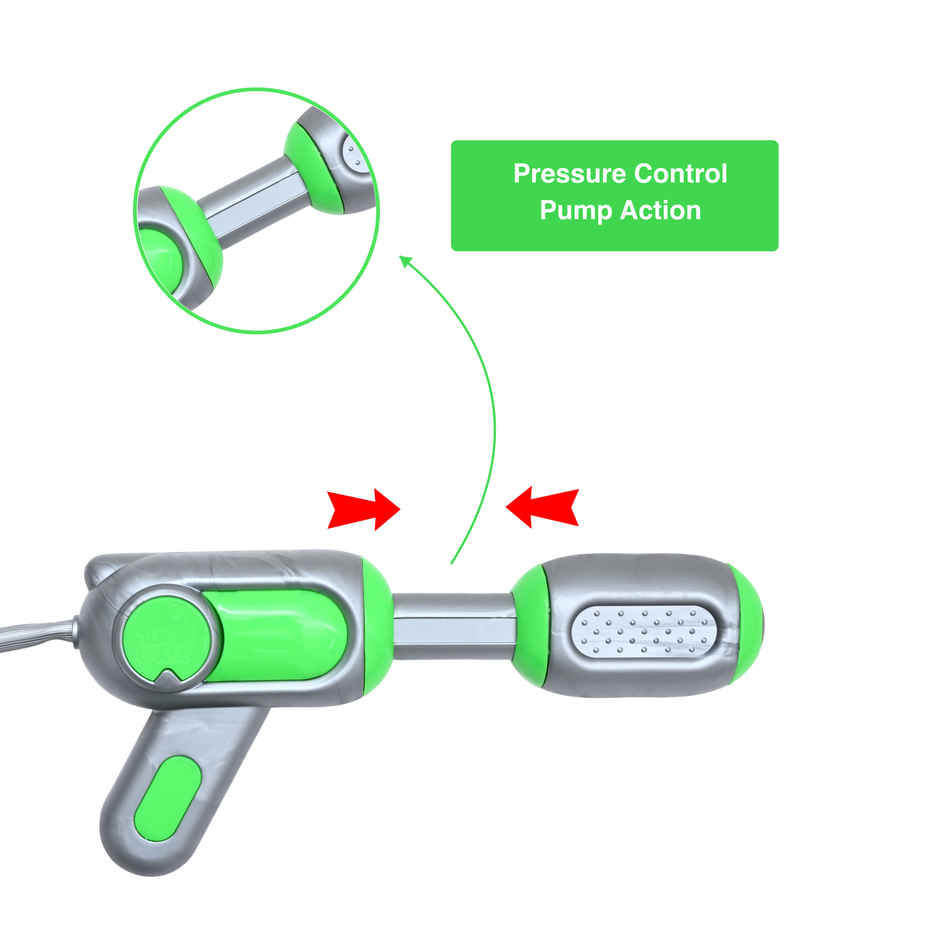 Pressure Control
Pump Action