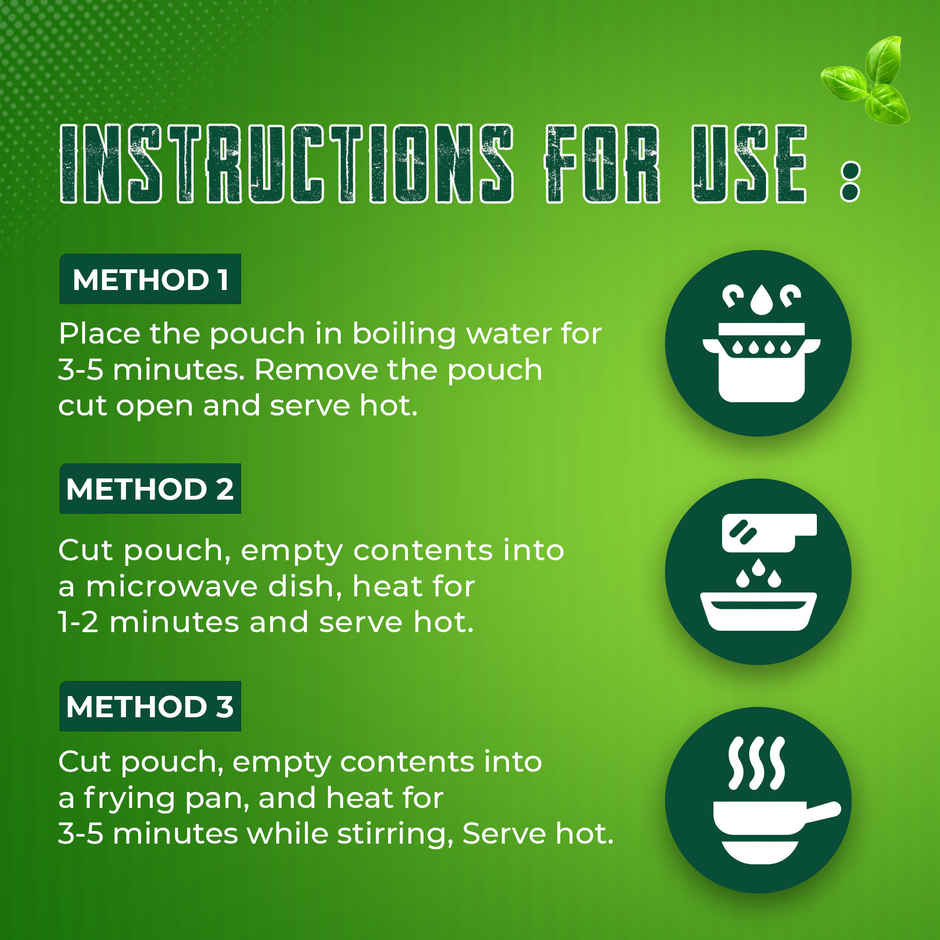 INSTRUCTIONS FOR USE :

METHOD 1

Place the pouch in boiling water for 3-5 minutes. Remove the pouch cut open and serve hot.

METHOD 2

Cut pouch, empty contents into a microwave dish, heat for 1-2 minutes and serve hot.

METHOD 3

Cut pouch, empty contents into a frying pan, and heat for 3-5 minutes while stirring, Serve hot.