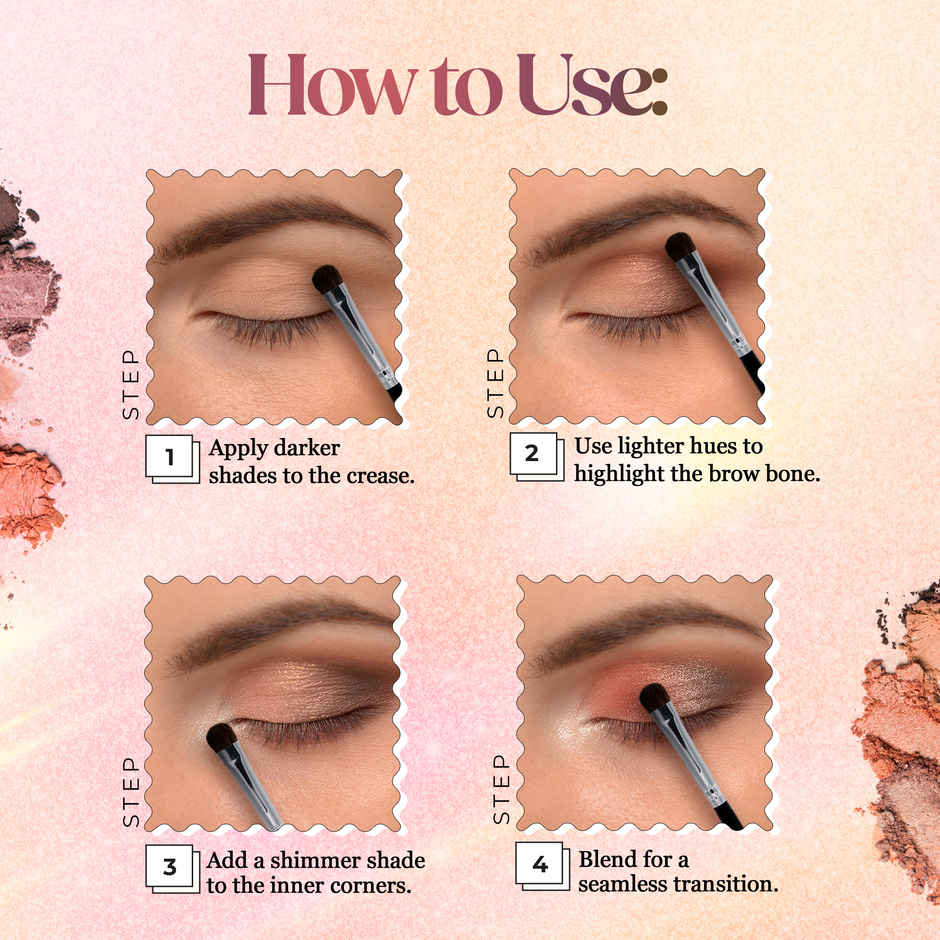 How to Use:

STEP
1 Apply darker shades to the crease.

STEP
2 Use lighter hues to highlight the brow bone.

STEP
3 Add a shimmer shade to the inner corners.

STEP
4 Blend for a seamless transition.