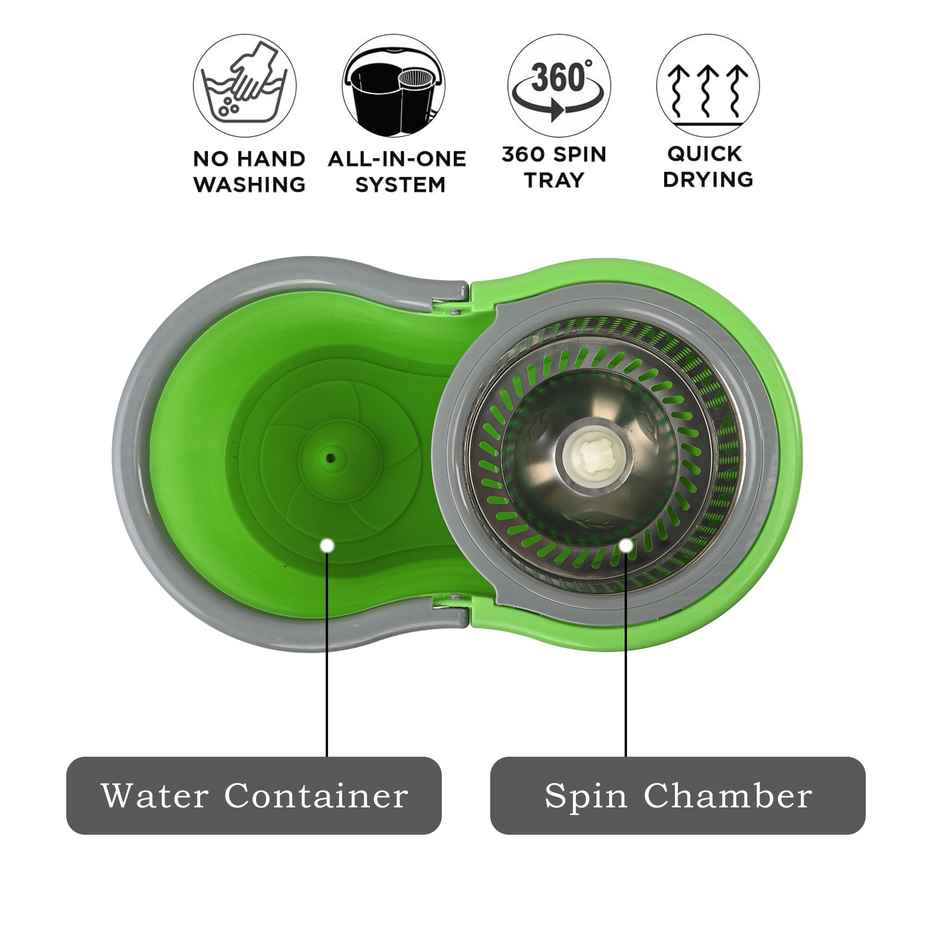 NO HAND WASHING

ALL-IN-ONE SYSTEM

360°

360 SPIN TRAY

QUICK DRYING

Water Container

Spin Chamber