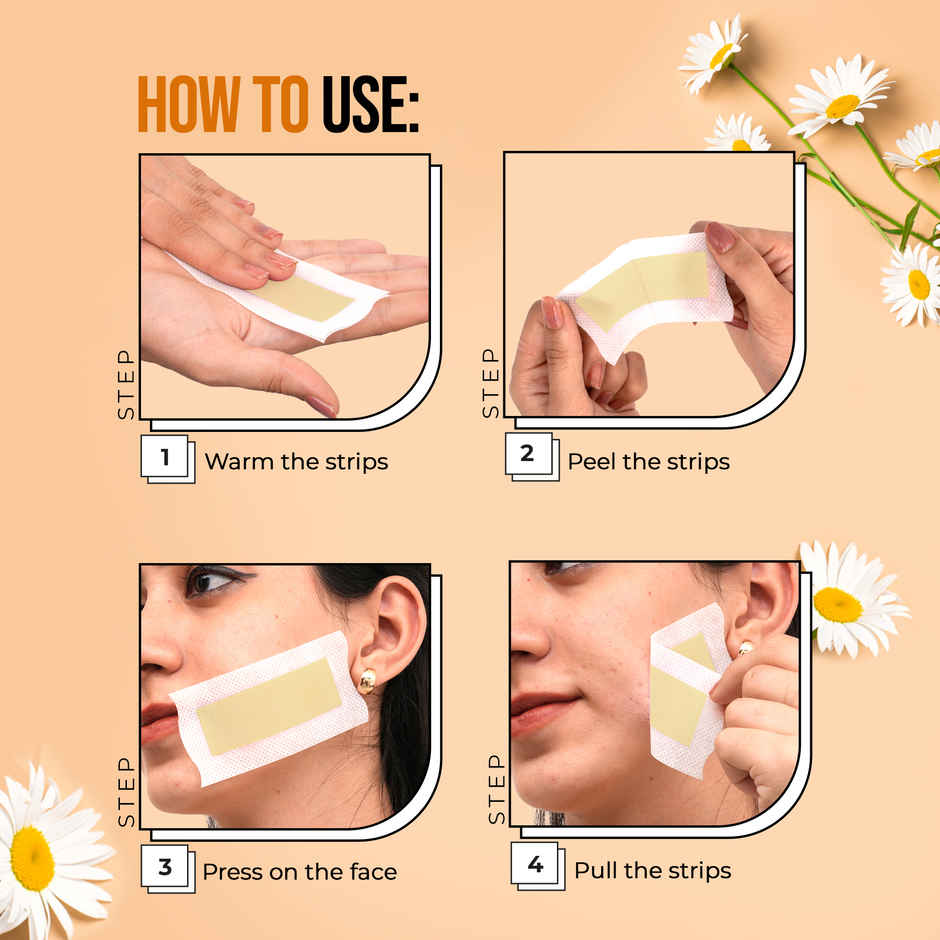 HOW TO USE:

STEP
1 Warm the strips

STEP
2 Peel the strips

STEP
3 Press on the face

STEP
4 Pull the strips