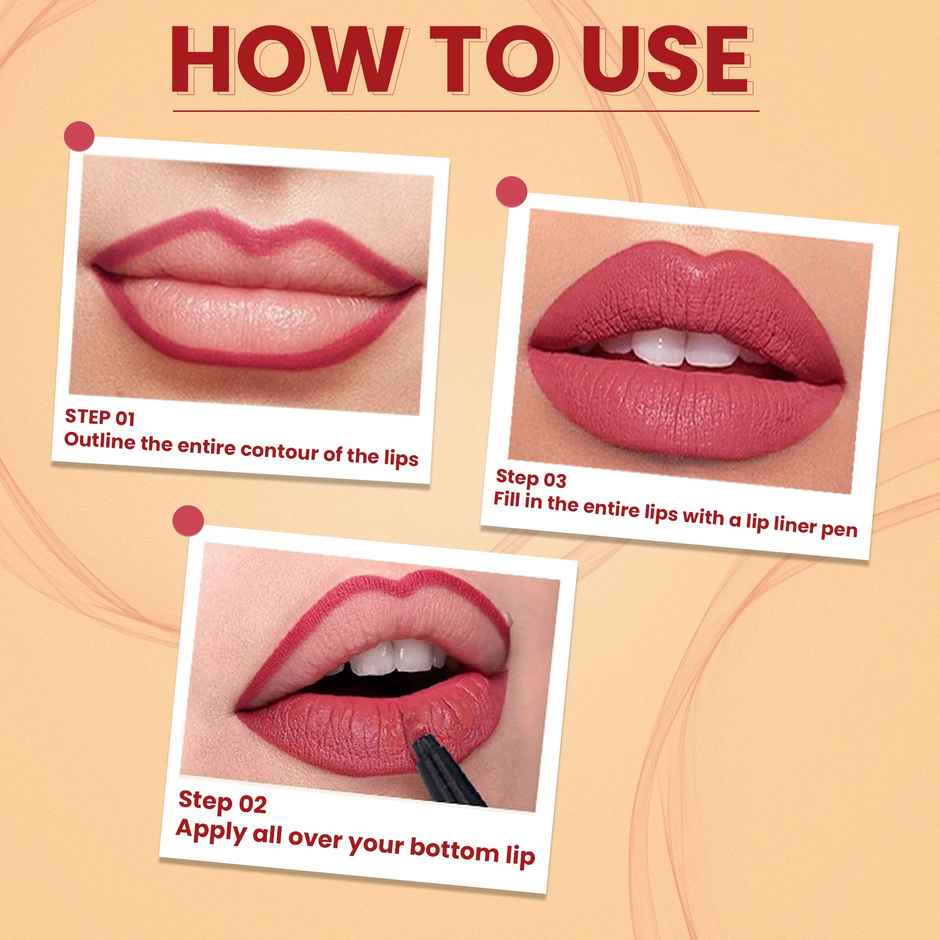 HOW TO USE

STEP 01
Outline the entire contour of the lips

Step 03
Fill in the entire lips with a lip liner pen

Step 02
Apply all over your bottom lip