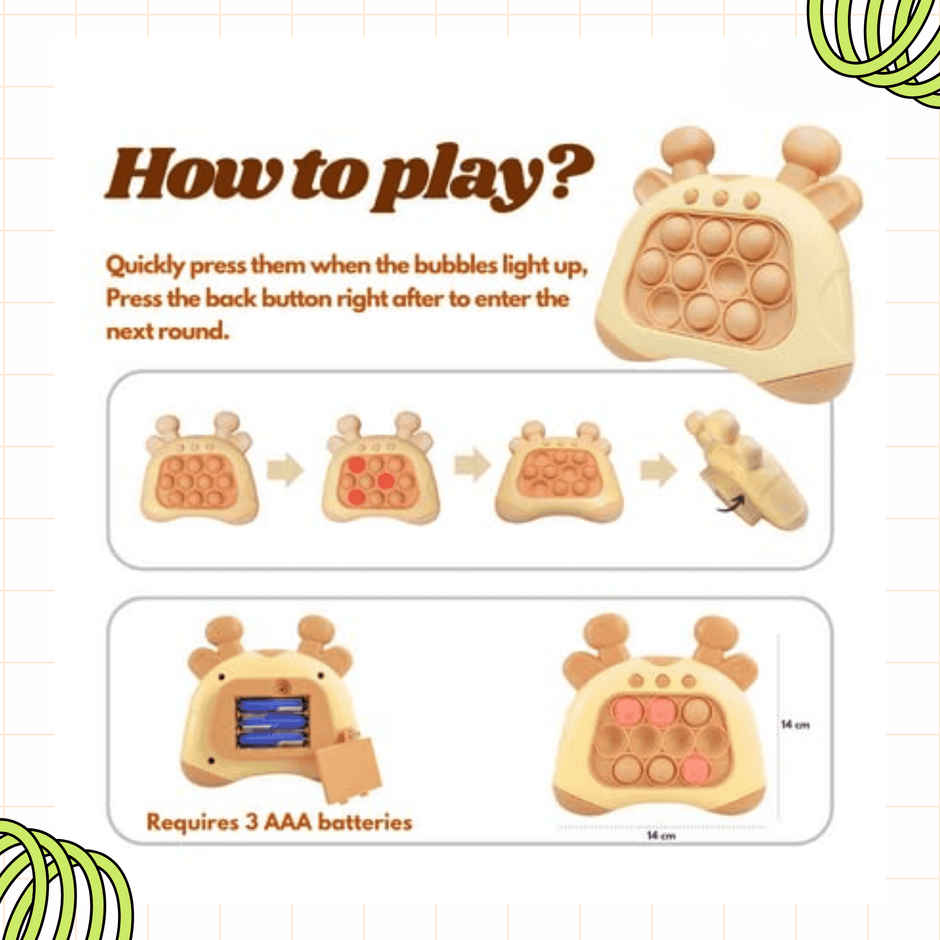 How to play?

Quickly press them when the bubbles light up, Press the back button right after to enter the next round.

Requires 3 AAA batteries

14 cm

14 cm