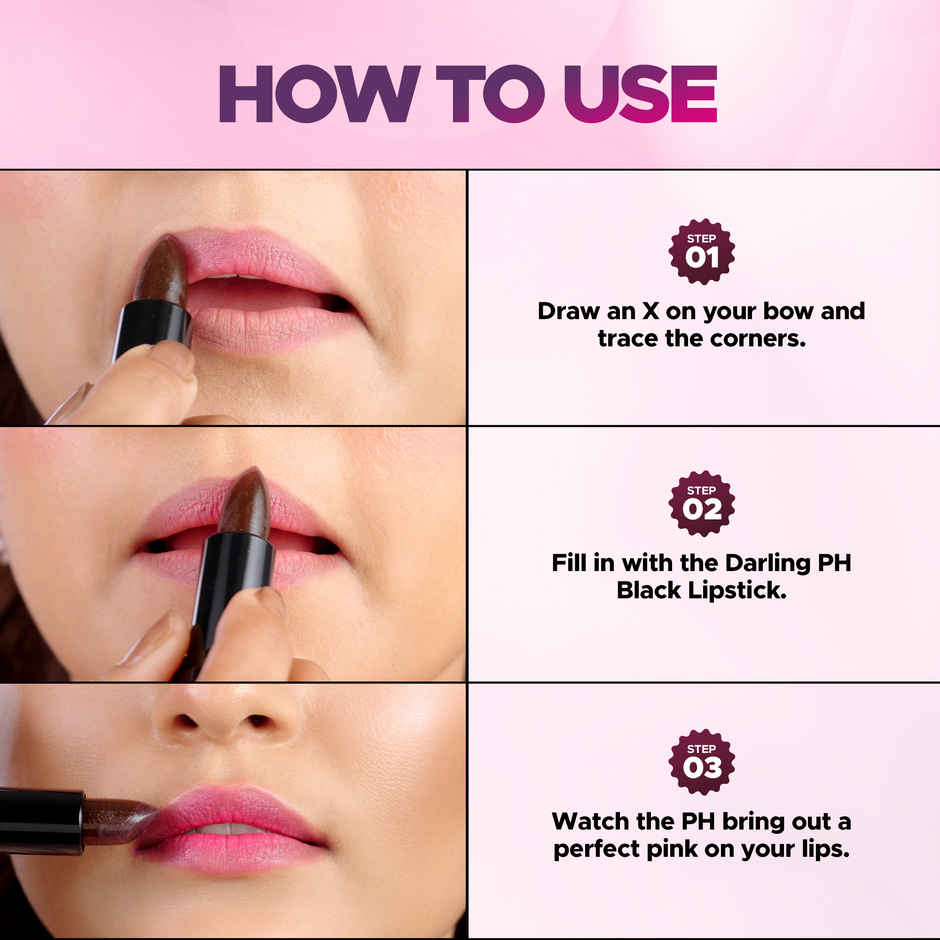 HOW TO USE

STEP 01

Draw an X on your bow and trace the corners.

STEP 02

Fill in with the Darling PH Black Lipstick.

STEP 03

Watch the PH bring out a perfect pink on your lips.